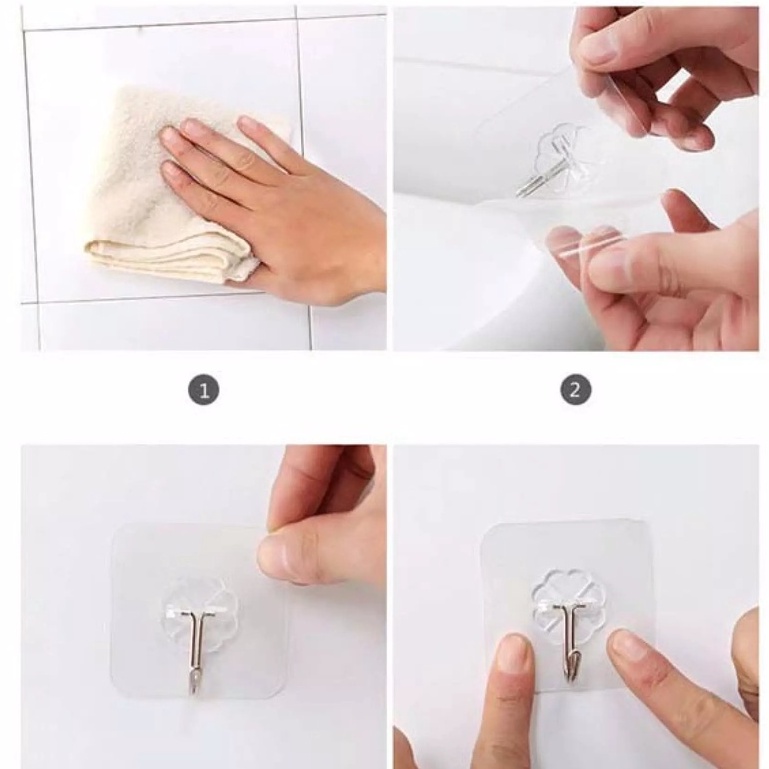 1

2