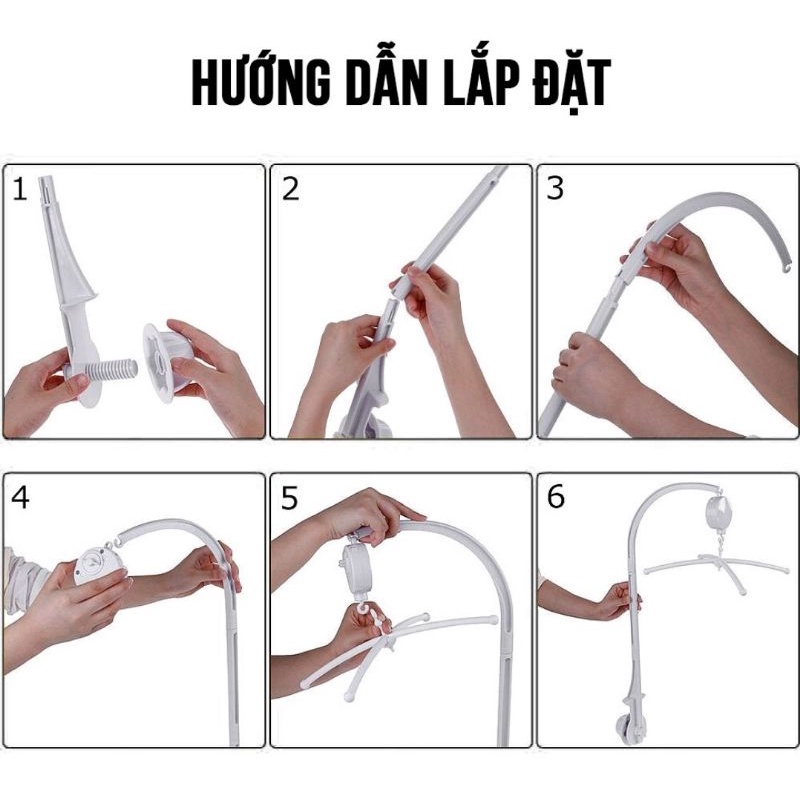 HƯỚNG DẪN LẮP ĐẶT

1

2

3

4

5

6