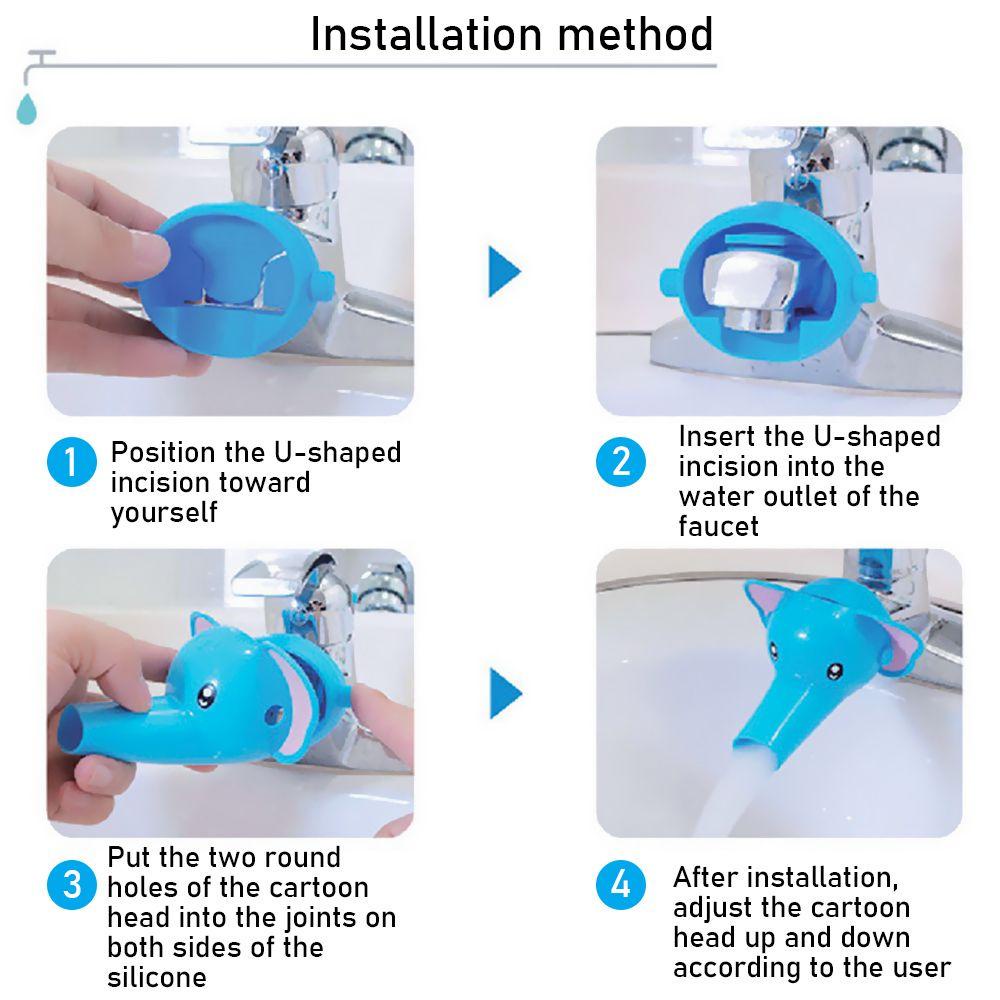 Installation method

1 Position the U-shaped incision toward yourself

2 Insert the U-shaped incision into the water outlet of the faucet

3 Put the two round holes of the cartoon head into the joints on both sides of the silicone

4 After installation, adjust the cartoon head up and down according to the user