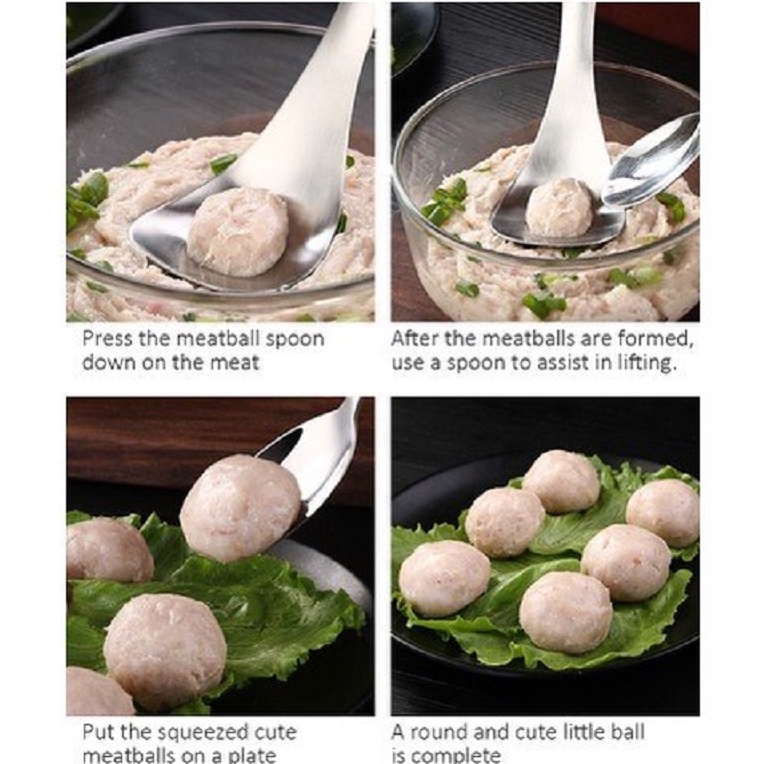 Press the meatball spoon down on the meat

After the meatballs are formed, use a spoon to assist in lifting.

Put the squeezed cute meatballs on a plate

A round and cute little ball is complete