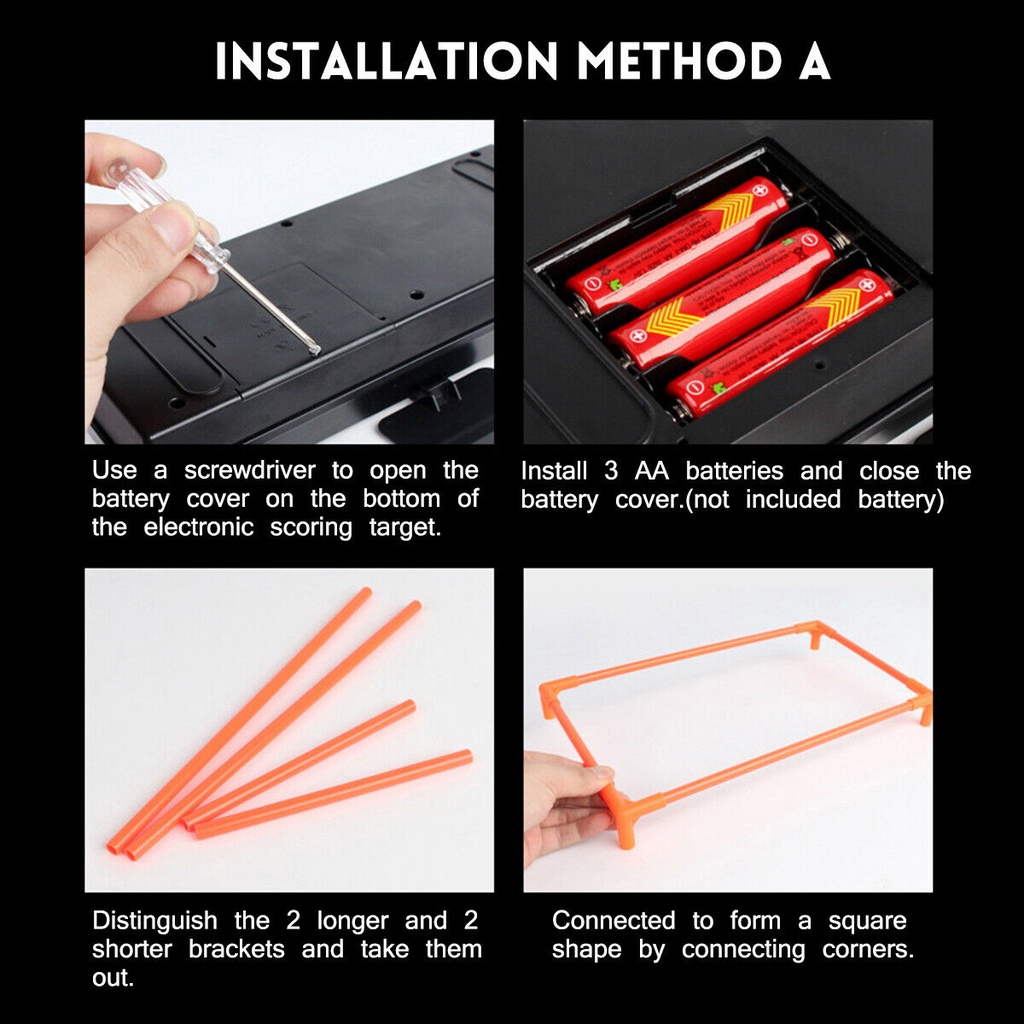 INSTALLATION METHOD A

Use a screwdriver to open the battery cover on the bottom of the electronic scoring target.

Install 3 AA batteries and close the battery cover.(not included battery)

Distinguish the 2 longer and 2 shorter brackets and take them out.

Connected to form a square shape by connecting corners.