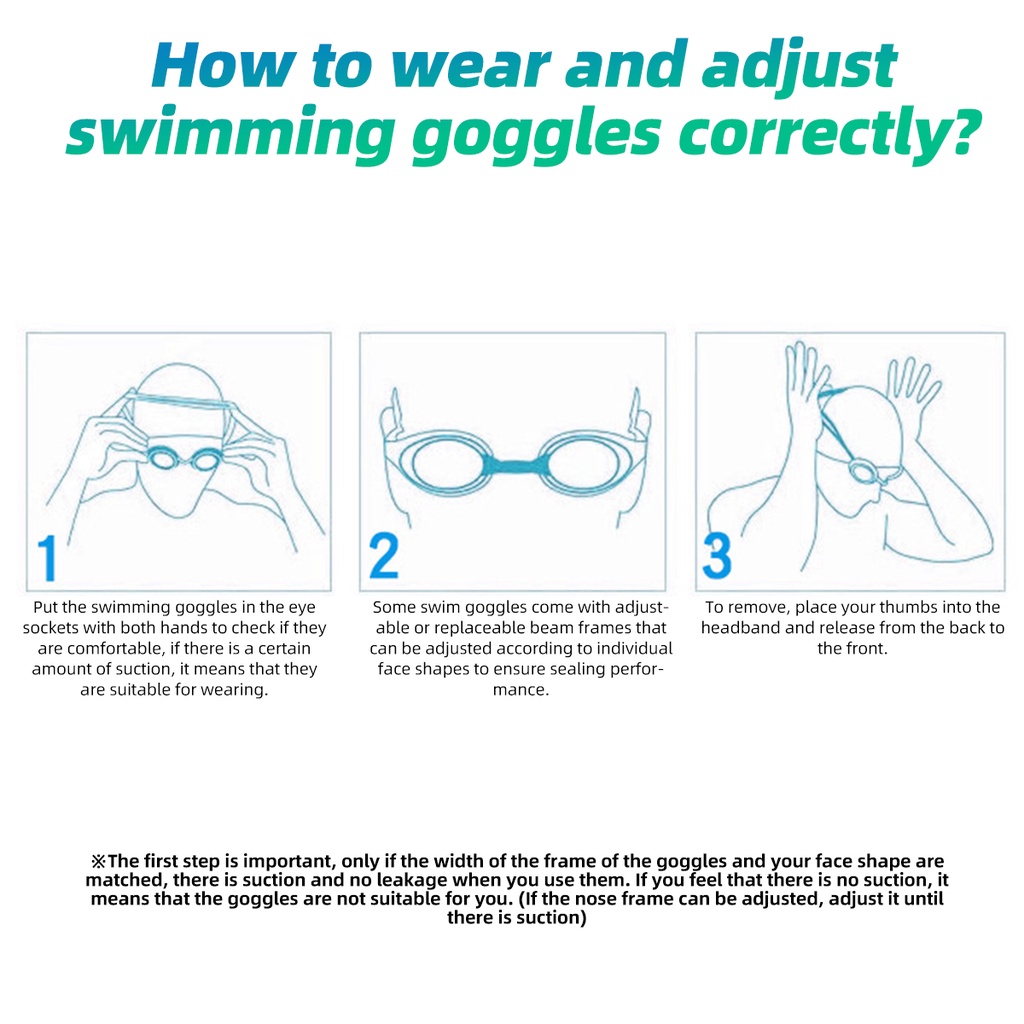 How to wear and adjust swimming goggles correctly?

1
Put the swimming goggles in the eye sockets with both hands to check if they are comfortable, if there is a certain amount of suction, it means that they are suitable for wearing.

2
Some swim goggles come with adjustable or replaceable beam frames that can be adjusted according to individual face shapes to ensure sealing performance.

3
To remove, place your thumbs into the headband and release from the back to the front.

※The first step is important, only if the width of the frame of the goggles and your face shape are matched, there is suction and no leakage when you use them. If you feel that there is no suction, it means that the goggles are not suitable for you. (If the nose frame can be adjusted, adjust it until there is suction)