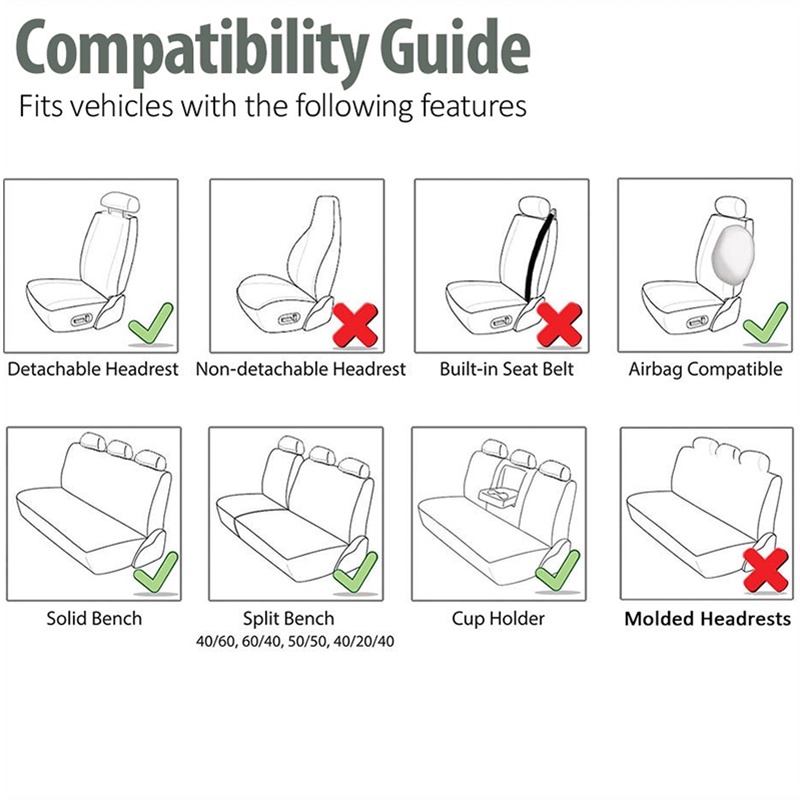 Compatibility Guide

Fits vehicles with the following features

Detachable Headrest

Non-detachable Headrest

Built-in Seat Belt

Airbag Compatible

Solid Bench

Split Bench
40/60, 60/40, 50/50, 40/20/40

Cup Holder

Molded Headrests