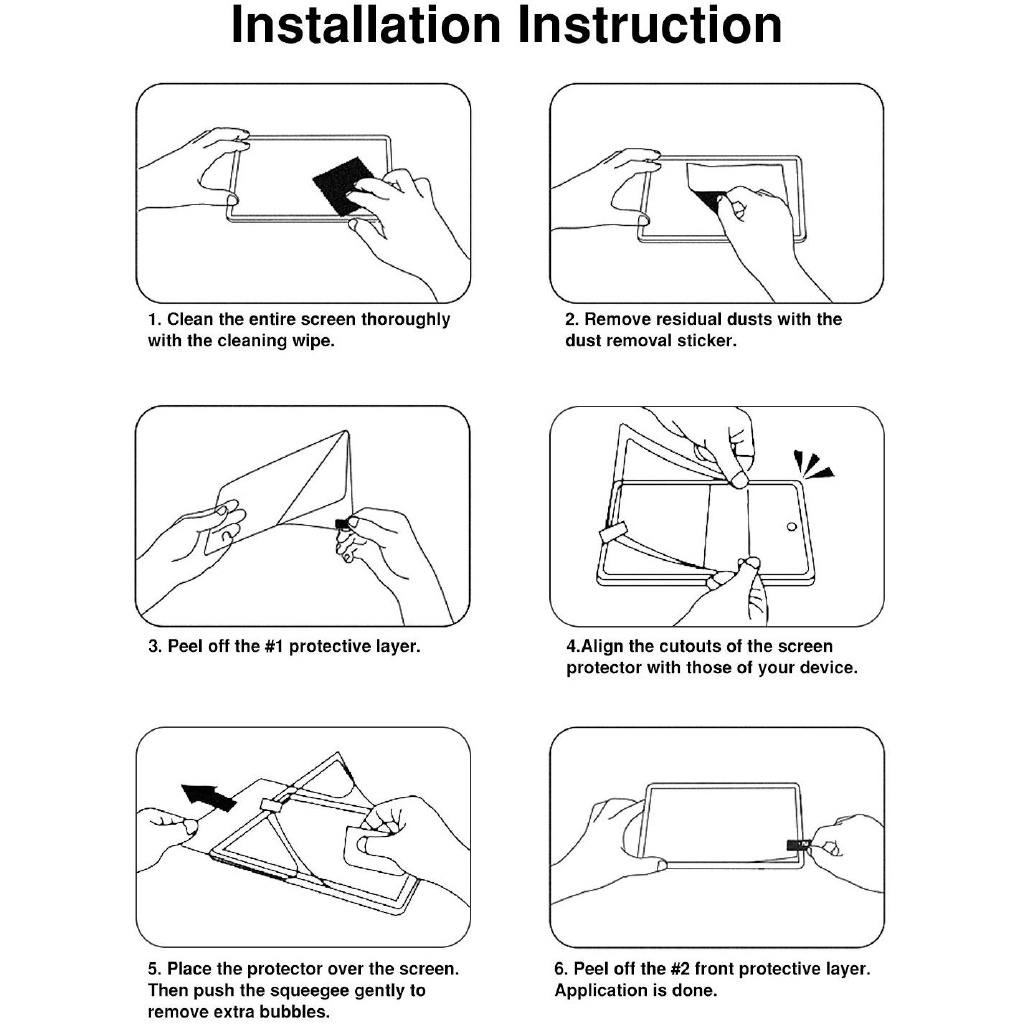 Installation Instruction

1. Clean the entire screen thoroughly with the cleaning wipe.

2. Remove residual dusts with the dust removal sticker.

3. Peel off the #1 protective layer.

4.Align the cutouts of the screen protector with those of your device.

5. Place the protector over the screen. Then push the squeegee gently to remove extra bubbles.

6. Peel off the #2 front protective layer. Application is done.