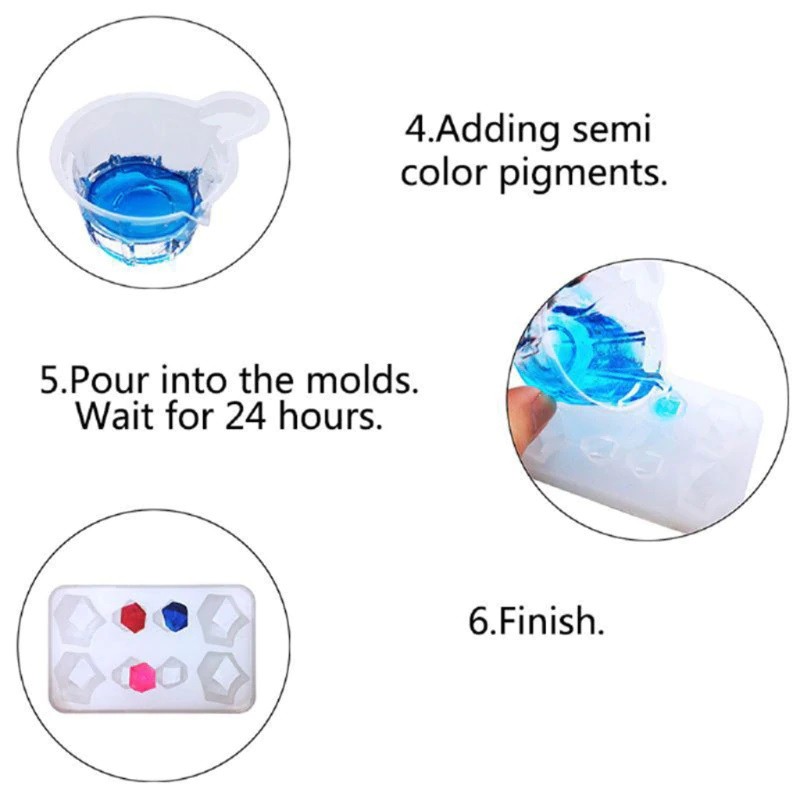 4.Adding semi color pigments.

5.Pour into the molds. Wait for 24 hours.

6.Finish.