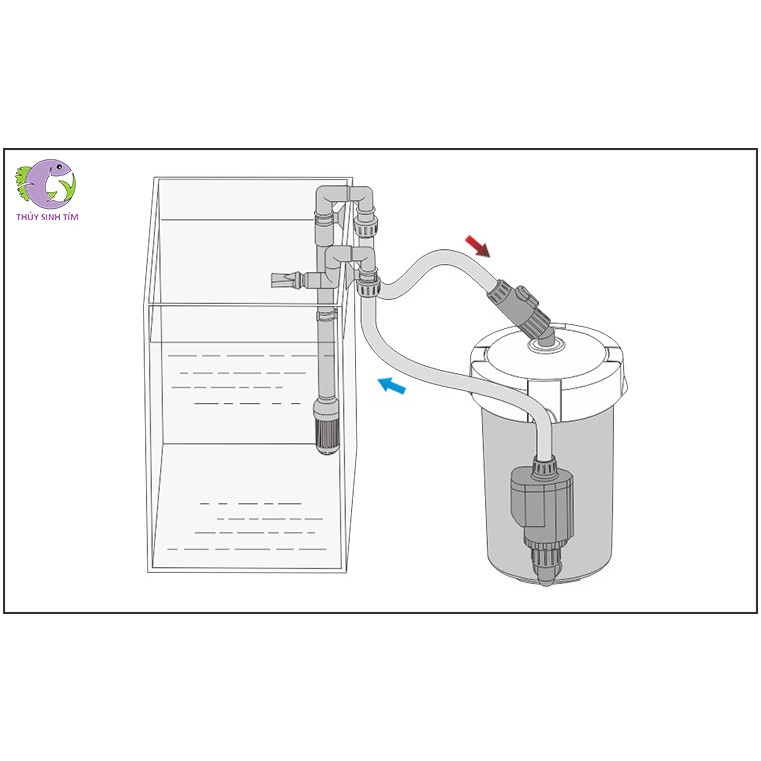 THỦY SINH TÍM