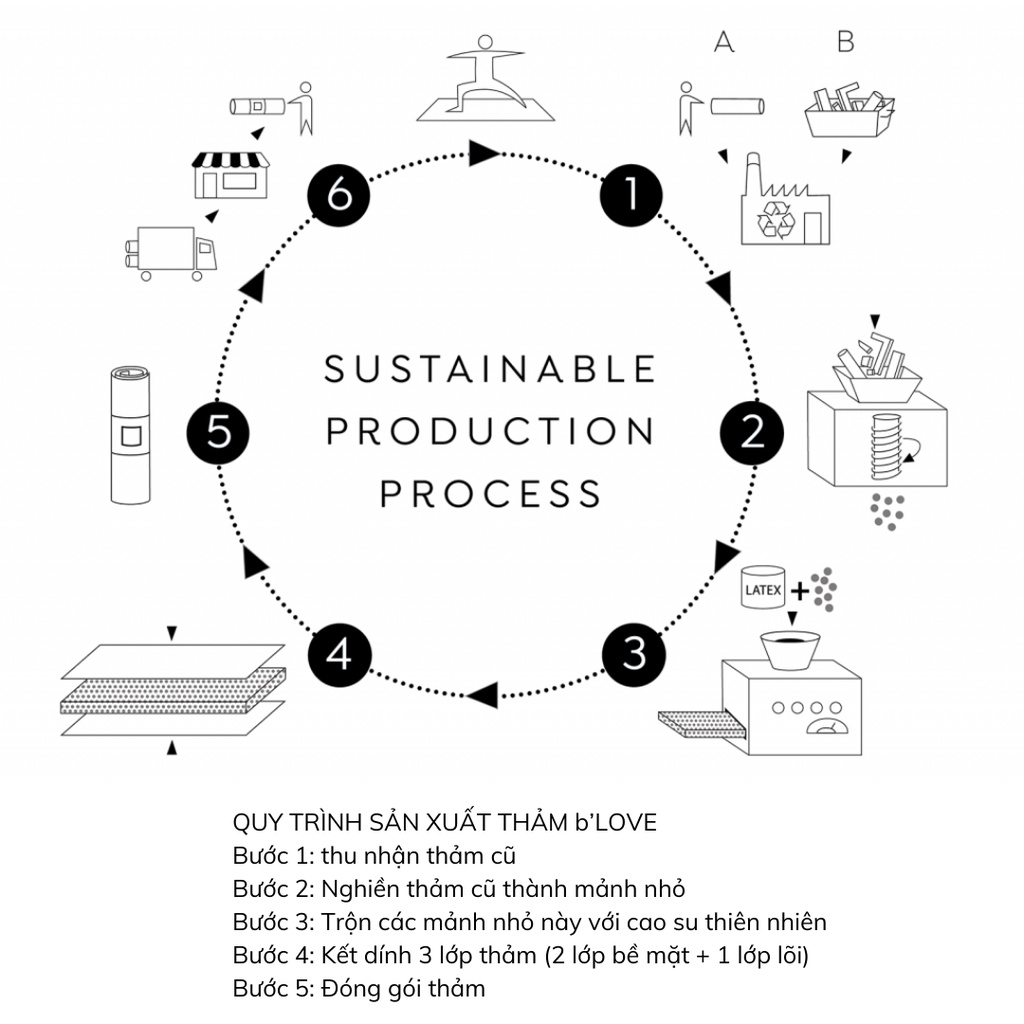 A B

6

1

SUSTAINABLE PRODUCTION PROCESS

5

2

LATEX +

4

3

QUY TRÌNH SẢN XUẤT THẢM b'LOVE
Bước 1: thu nhận thảm cũ
Bước 2: Nghiền thảm cũ thành mảnh nhỏ
Bước 3: Trộn các mảnh nhỏ này với cao su thiên nhiên
Bước 4: Kết dính 3 lớp thảm (2 lớp bề mặt + 1 lớp lõi)
Bước 5: Đóng gói thảm