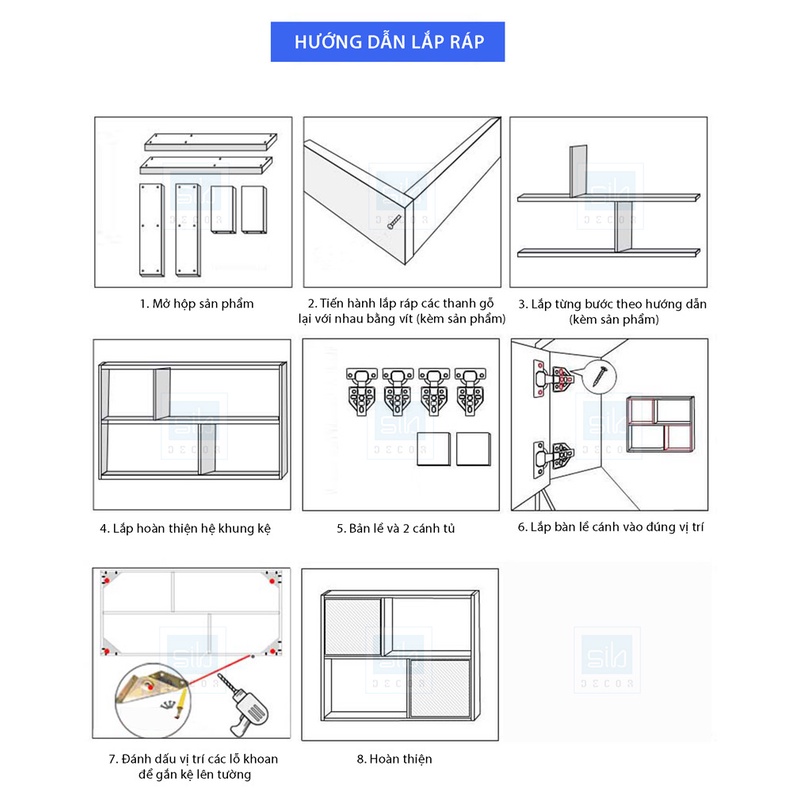 HƯỚNG DẪN LẮP RÁP

1. Mở hộp sản phẩm

2. Tiến hành lắp ráp các thanh gỗ lại với nhau bằng vít (kèm sản phẩm)

3. Lắp từng bước theo hướng dẫn (kèm sản phẩm)

4. Lắp hoàn thiện hệ khung kệ

5. Bản lề và 2 cánh tủ

6. Lắp bản lề cánh vào đúng vị trí

7. Đánh dấu vị trí các lỗ khoan để gắn kệ lên tường

8. Hoàn thiện