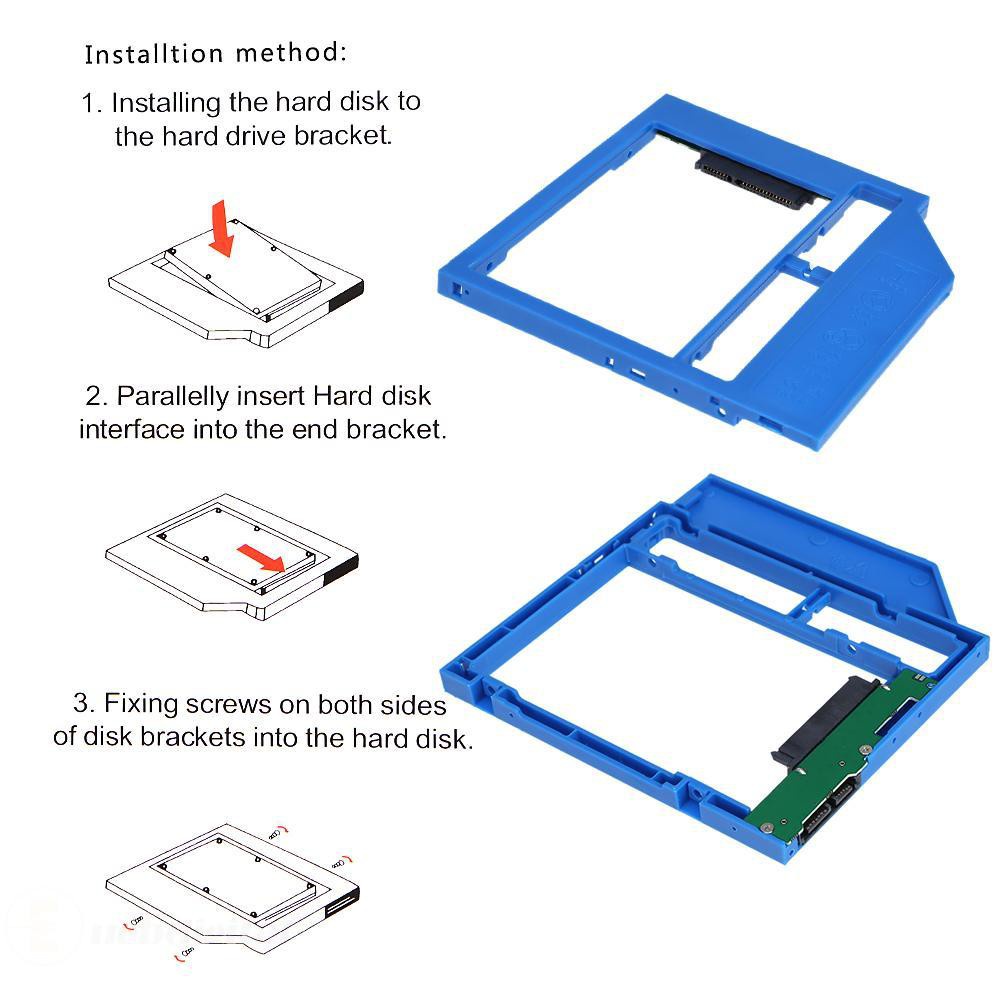 Installtion method:

1. Installing the hard disk to the hard drive bracket.

2. Parallelly insert Hard disk interface into the end bracket.

3. Fixing screws on both sides of disk brackets into the hard disk.