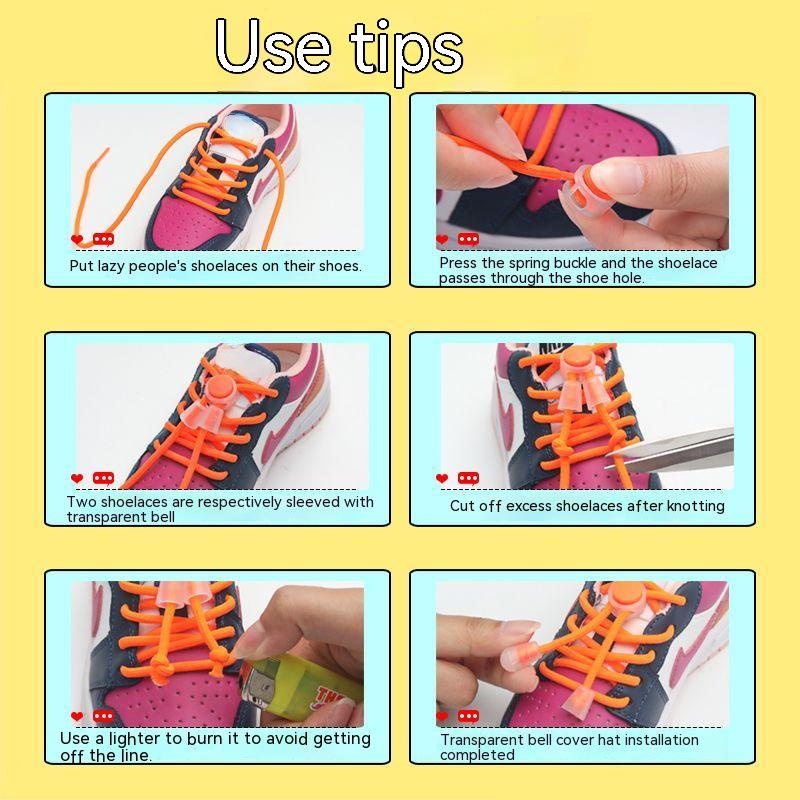 Use tips

Put lazy people's shoelaces on their shoes.

Press the spring buckle and the shoelace passes through the shoe hole.

Two shoelaces are respectively sleeved with transparent bell

Cut off excess shoelaces after knotting

Use a lighter to burn it to avoid getting off the line.

Transparent bell cover hat installation completed