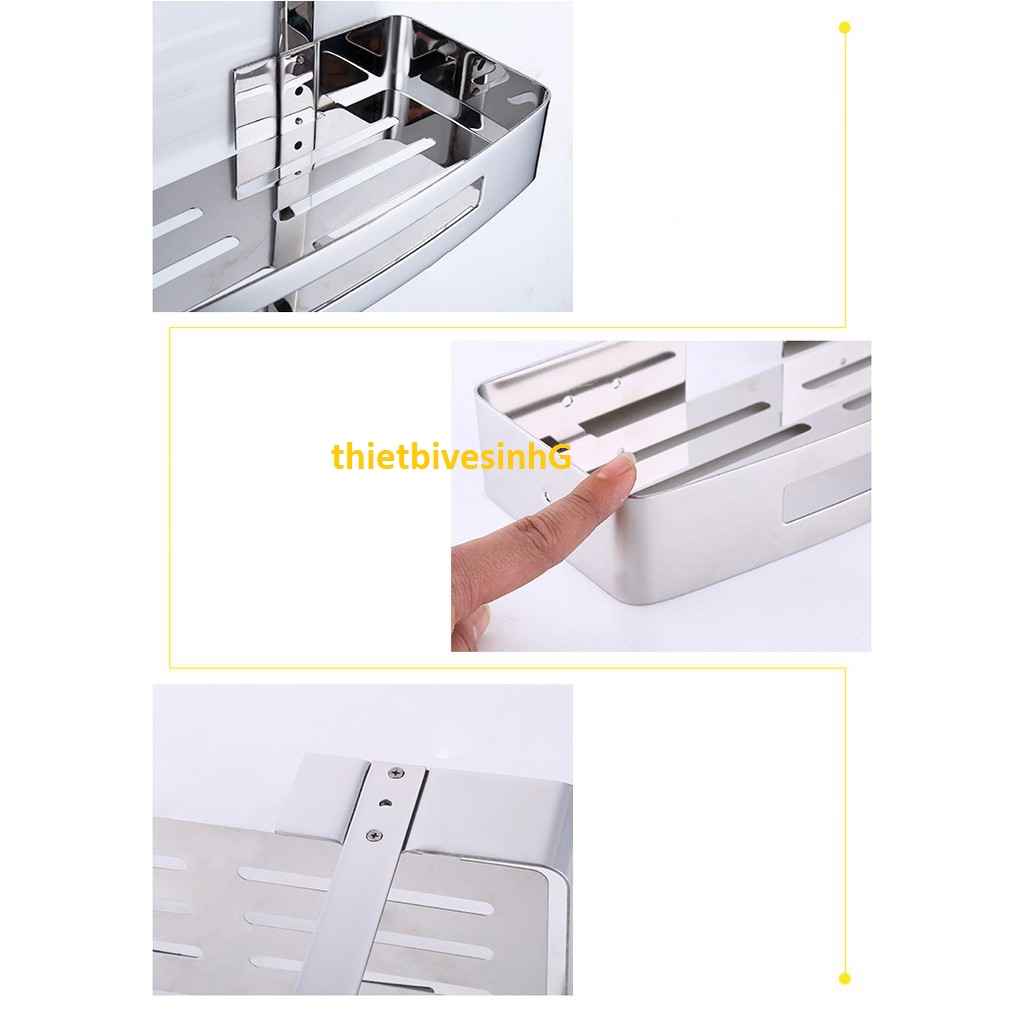 thietbivesinhG