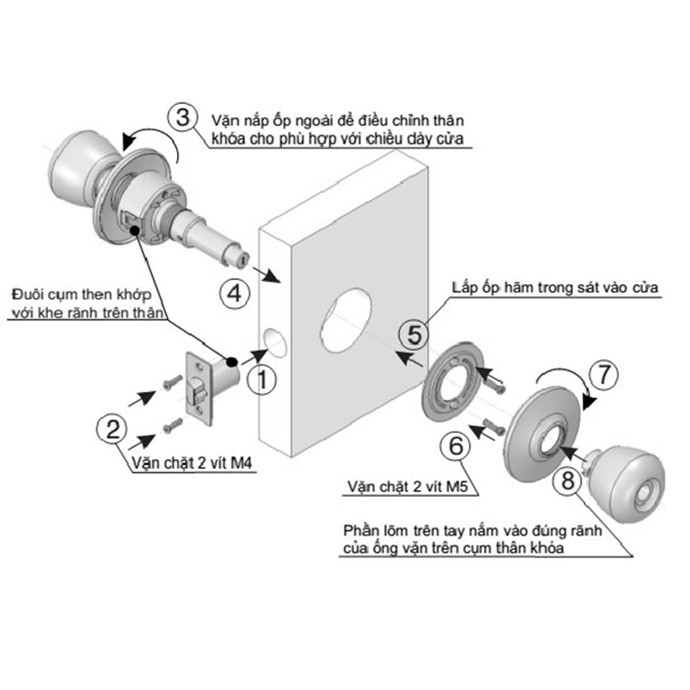 3 Vặn nắp ốp ngoài để điều chỉnh thân khóa cho phù hợp với chiều dày cửa

4

Đuôi cụm then khớp với khe rãnh trên thân

1

2 Vặn chặt 2 vít M4

Lắp ốp hãm trong sát vào cửa

5

7

6 Vặn chặt 2 vít M5

8

Phần lõm trên tay nắm vào đúng rãnh của ống vặn trên cụm thân khóa