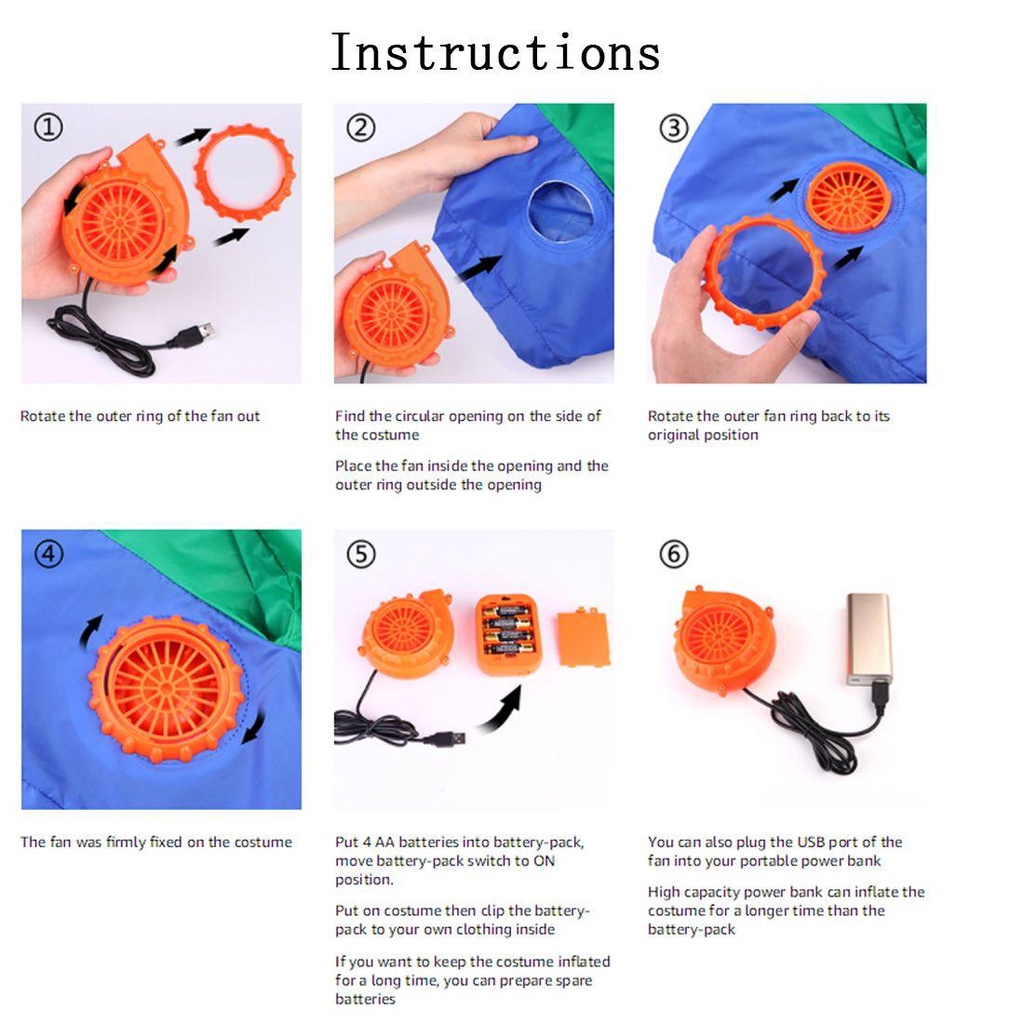 Instructions

①

Rotate the outer ring of the fan out

②

Find the circular opening on the side of the costume

Place the fan inside the opening and the outer ring outside the opening

③

Rotate the outer fan ring back to its original position

④

The fan was firmly fixed on the costume

⑤

Put 4 AA batteries into battery-pack, move battery-pack switch to ON position.

Put on costume then clip the battery-pack to your own clothing inside

If you want to keep the costume inflated for a long time, you can prepare spare batteries

⑥

You can also plug the USB port of the fan into your portable power bank

High capacity power bank can inflate the costume for a longer time than the battery-pack