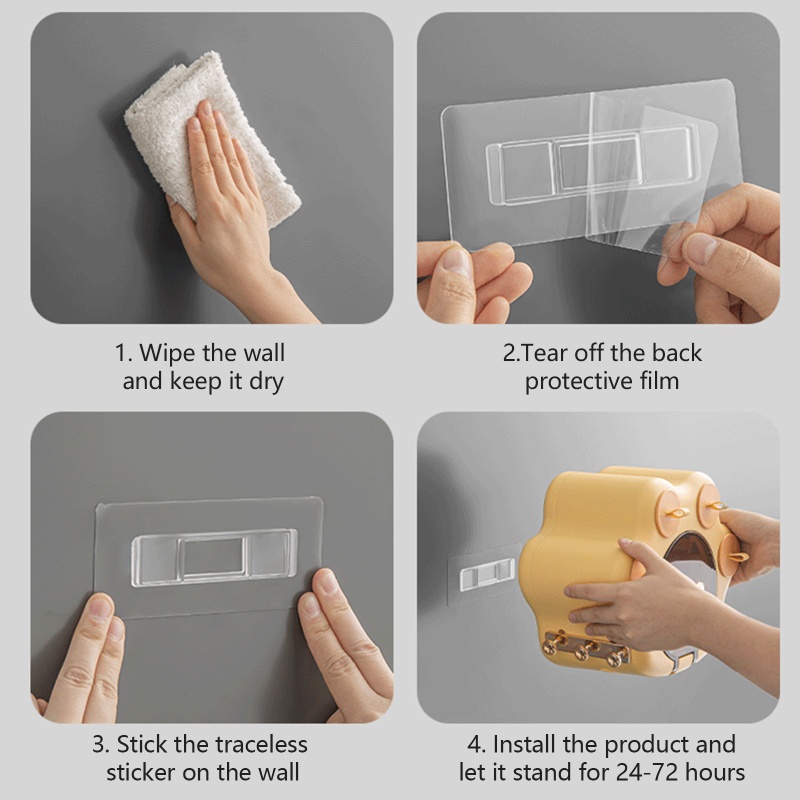 1. Wipe the wall and keep it dry

2.Tear off the back protective film

3. Stick the traceless sticker on the wall

4. Install the product and let it stand for 24-72 hours