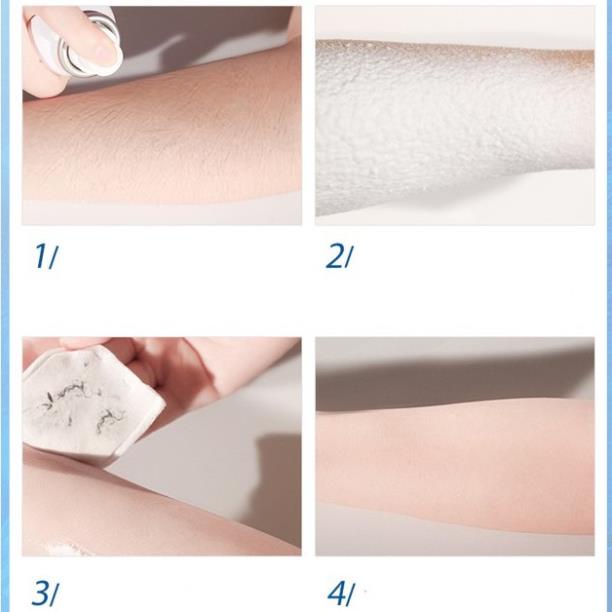 1/

2/

3/

4/