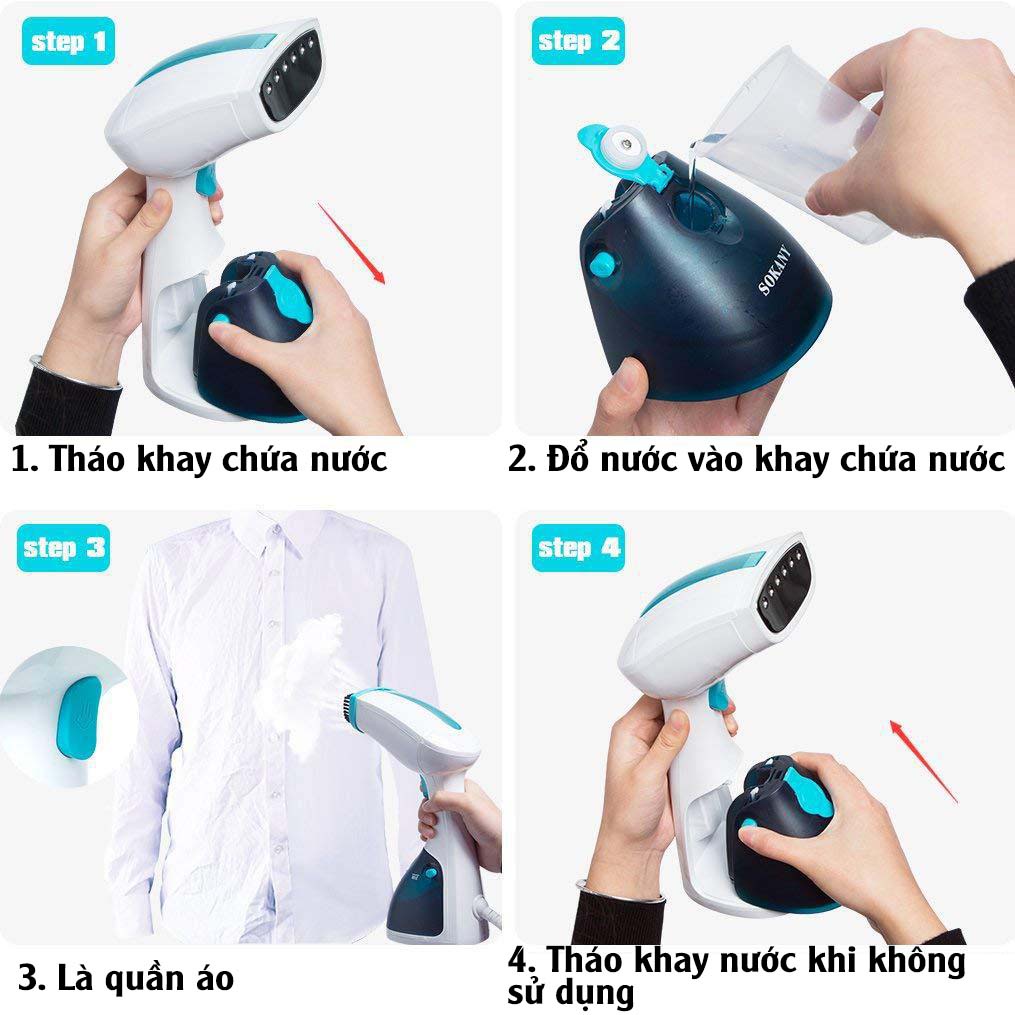 step 1

1. Tháo khay chứa nước

step 2

SOKANY

2. Đổ nước vào khay chứa nước

step 3

3. Là quần áo

step 4

4. Tháo khay nước khi không sử dụng