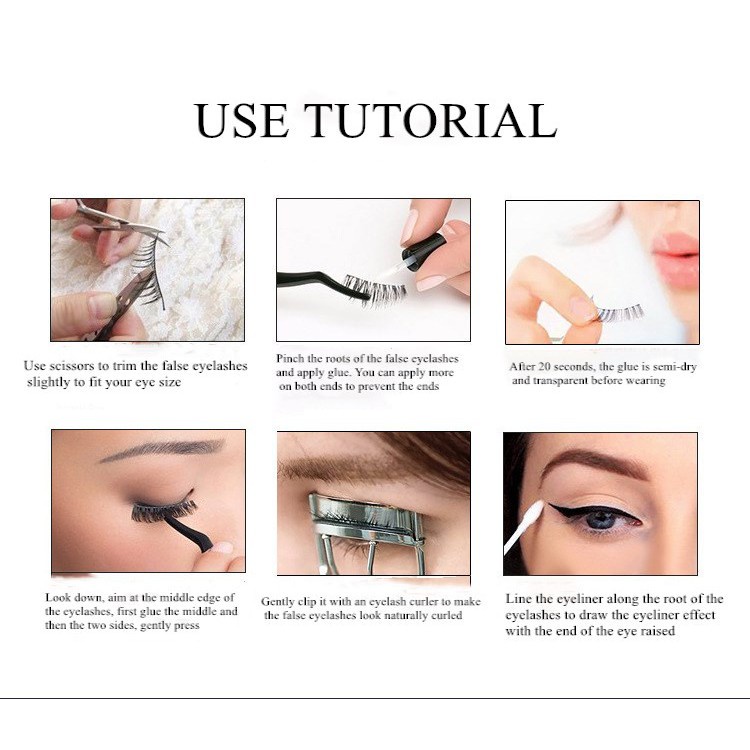 USE TUTORIAL

Use scissors to trim the false eyelashes slightly to fit your eye size

Pinch the roots of the false eyelashes and apply glue. You can apply more on both ends to prevent the ends

After 20 seconds, the glue is semi-dry and transparent before wearing

Look down, aim at the middle edge of the eyelashes, first glue the middle and then the two sides, gently press

Gently clip it with an eyelash curler to make the false eyelashes look naturally curled

Line the eyeliner along the root of the eyelashes to draw the eyeliner effect with the end of the eye raised