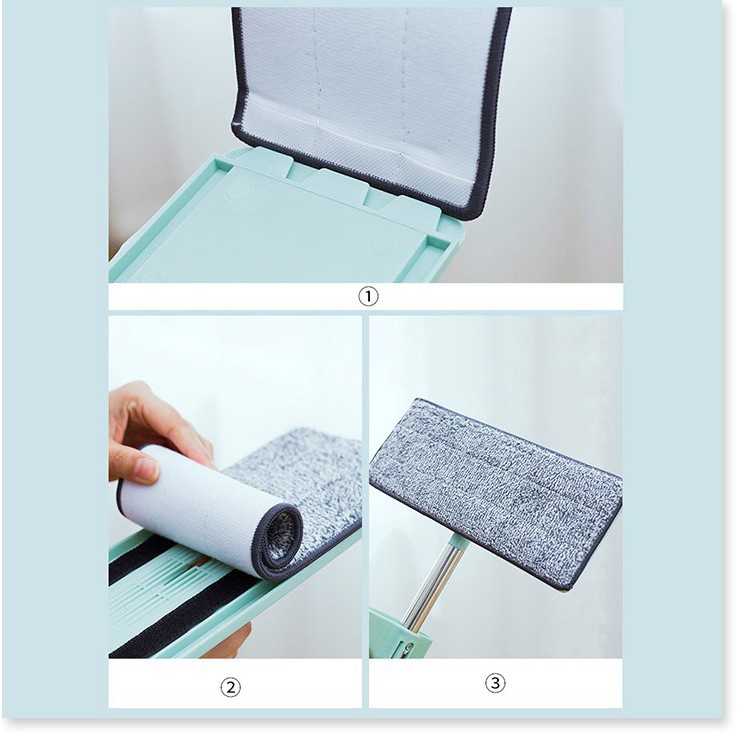 ①

②

③