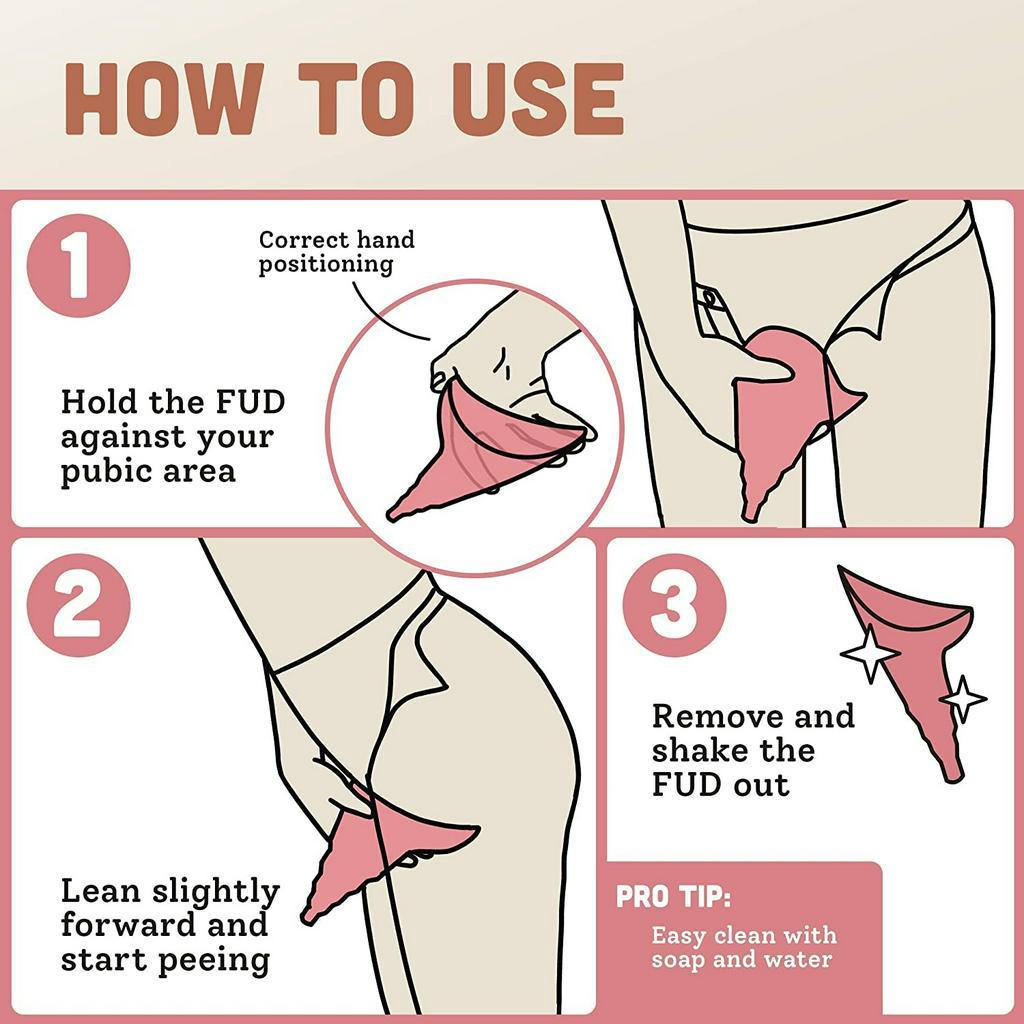 HOW TO USE

1

Correct hand positioning

Hold the FUD against your pubic area

2

Lean slightly forward and start peeing

3

Remove and shake the FUD out

PRO TIP:
Easy clean with soap and water