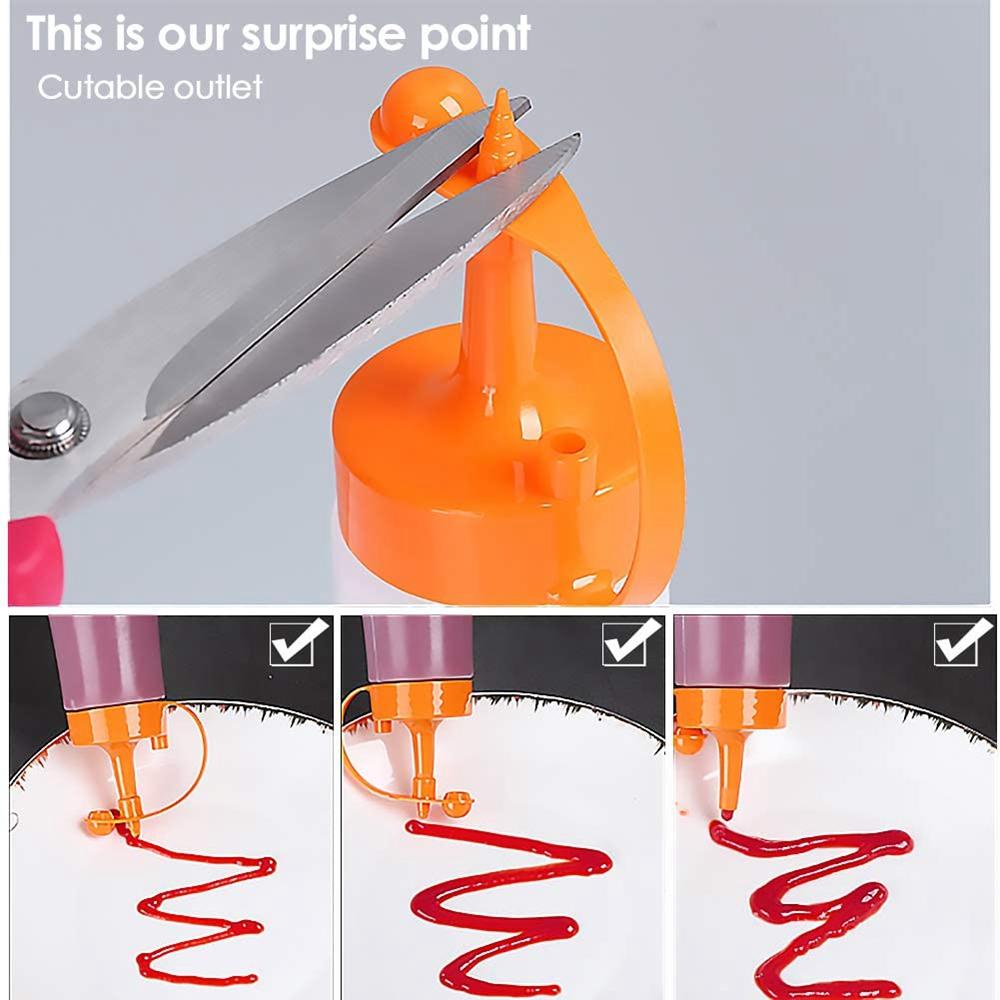 This is our surprise point
Cutable outlet