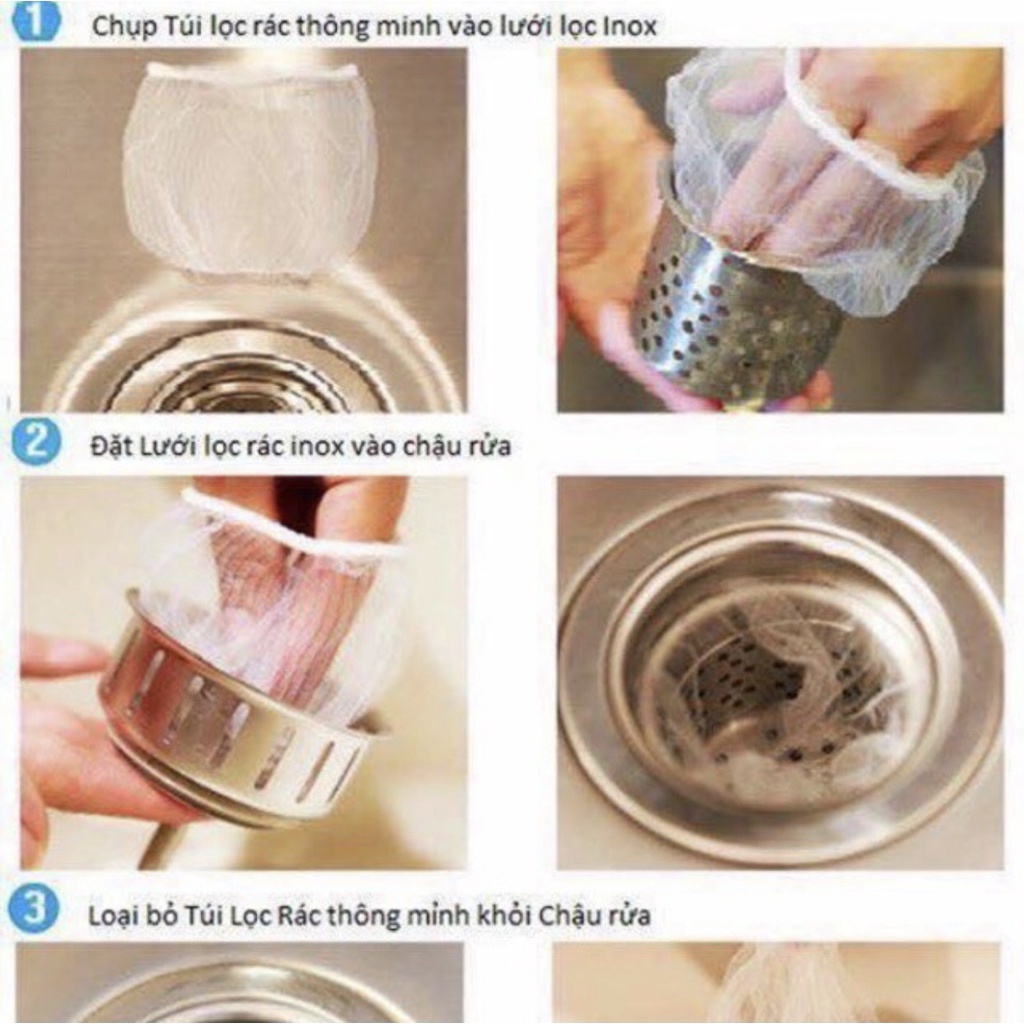 1 Chụp Túi lọc rác thông minh vào lưới lọc Inox

2 Đặt Lưới lọc rác inox vào chậu rửa

3 Loại bỏ Túi Lọc Rác thông minh khỏi Chậu rửa