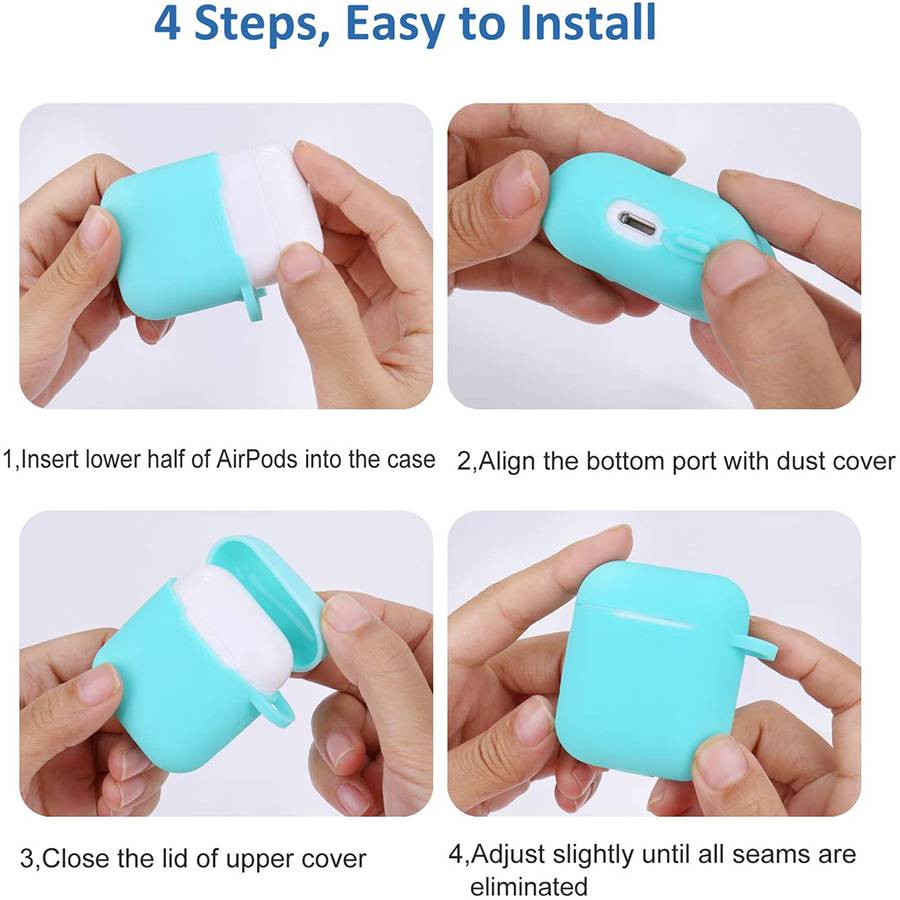 4 Steps, Easy to Install

1,Insert lower half of AirPods into the case

2,Align the bottom port with dust cover

3,Close the lid of upper cover

4,Adjust slightly until all seams are eliminated