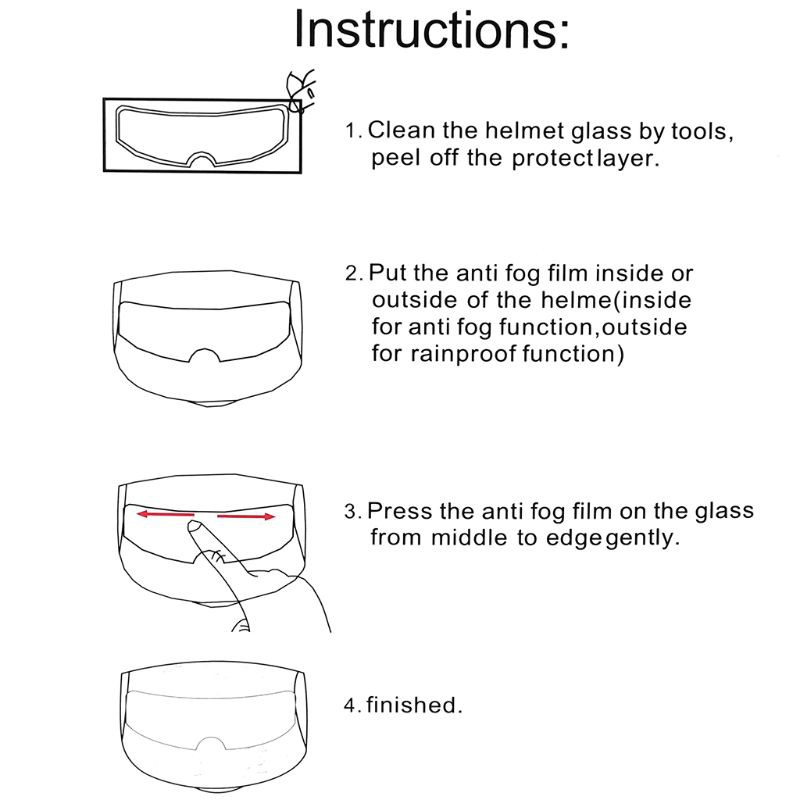 Instructions:

1. Clean the helmet glass by tools, peel off the protectlayer.

2. Put the anti fog film inside or outside of the helme(inside for anti fog function,outside for rainproof function)

3. Press the anti fog film on the glass from middle to edgegently.

4. finished.