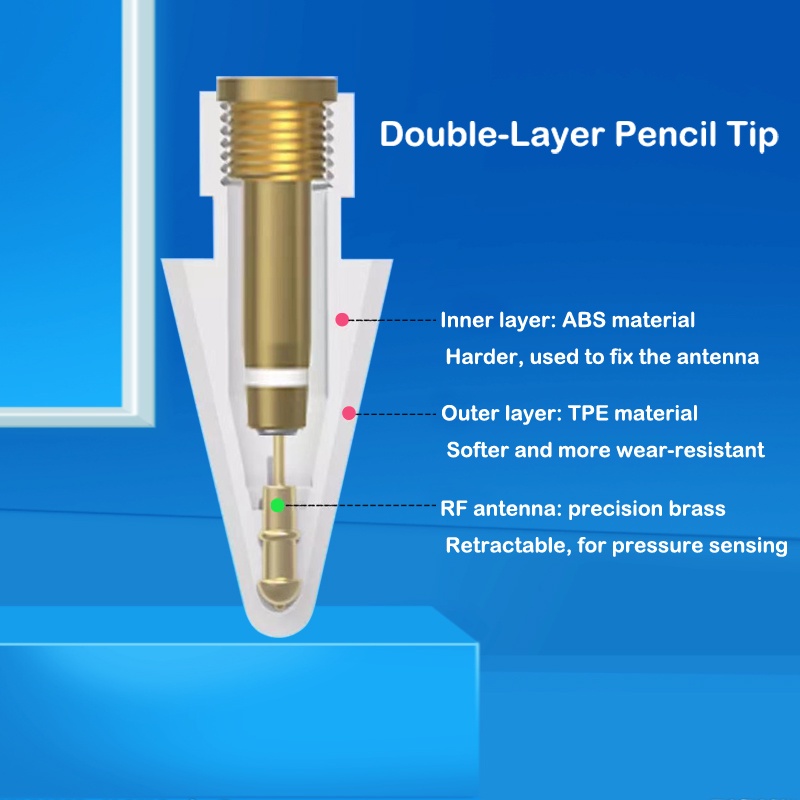 Double-Layer Pencil Tip

Inner layer: ABS material
Harder, used to fix the antenna

Outer layer: TPE material
Softer and more wear-resistant

RF antenna: precision brass
Retractable, for pressure sensing