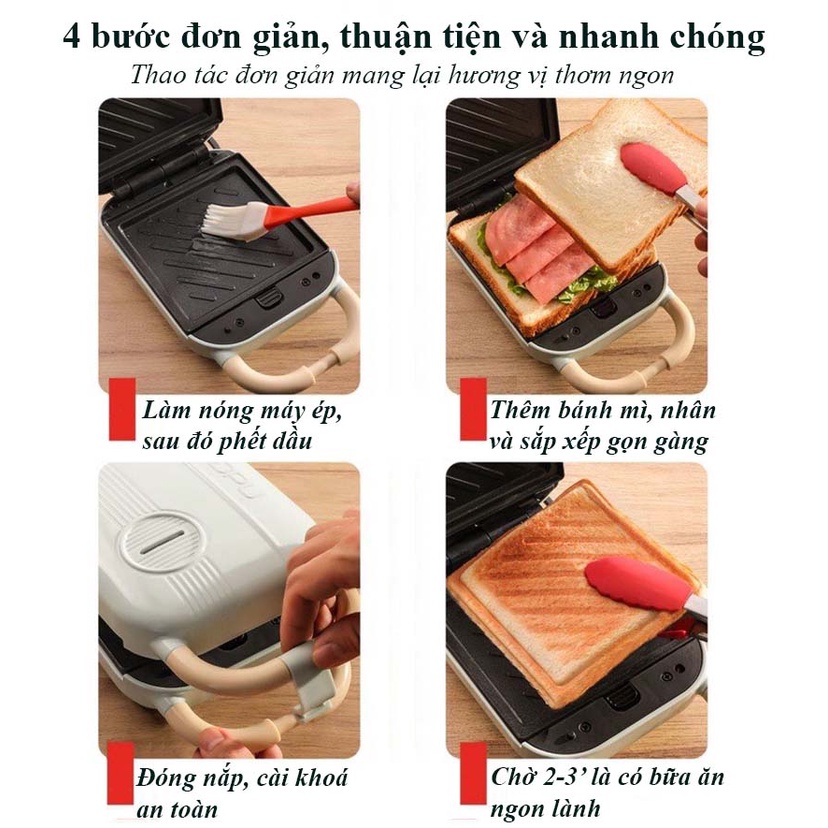 4 bước đơn giản, thuận tiện và nhanh chóng

Thao tác đơn giản mang lại hương vị thơm ngon

Làm nóng máy ép, sau đó phết dầu

Thêm bánh mì, nhân và sắp xếp gọn gàng

Đóng nắp, cài khoá an toàn

Chờ 2-3' là có bữa ăn ngon lành