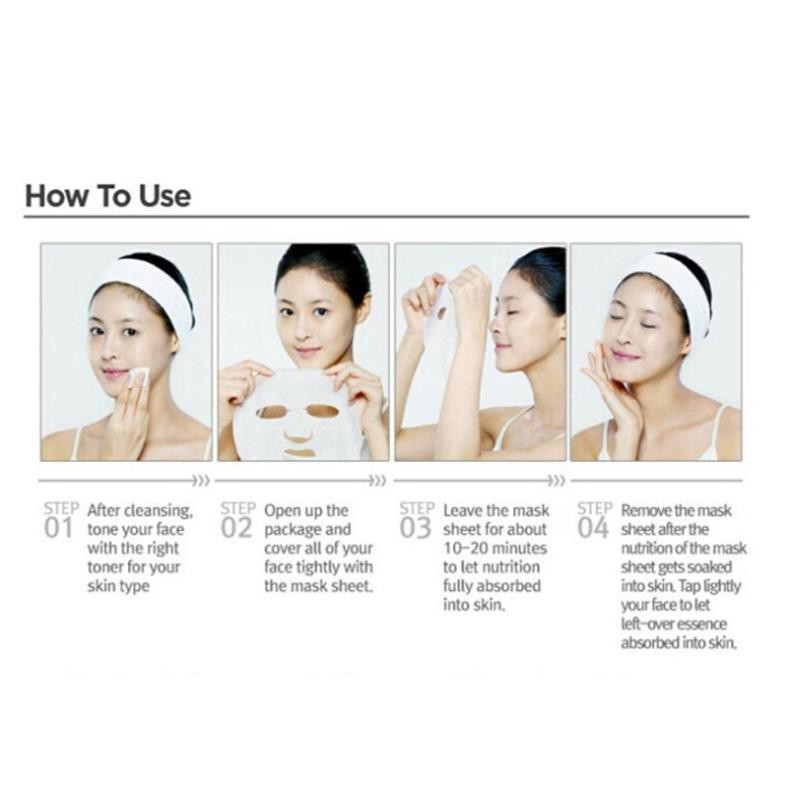 How To Use

STEP 01 After cleansing, tone your face with the right toner for your skin type

STEP 02 Open up the package and cover all of your face tightly with the mask sheet.

STEP 03 Leave the mask sheet for about 10-20 minutes to let nutrition fully absorbed into skin.

STEP 04 Remove the mask sheet after the nutrition of the mask sheet gets soaked into skin. Tap lightly your face to let left-over essence absorbed into skin.