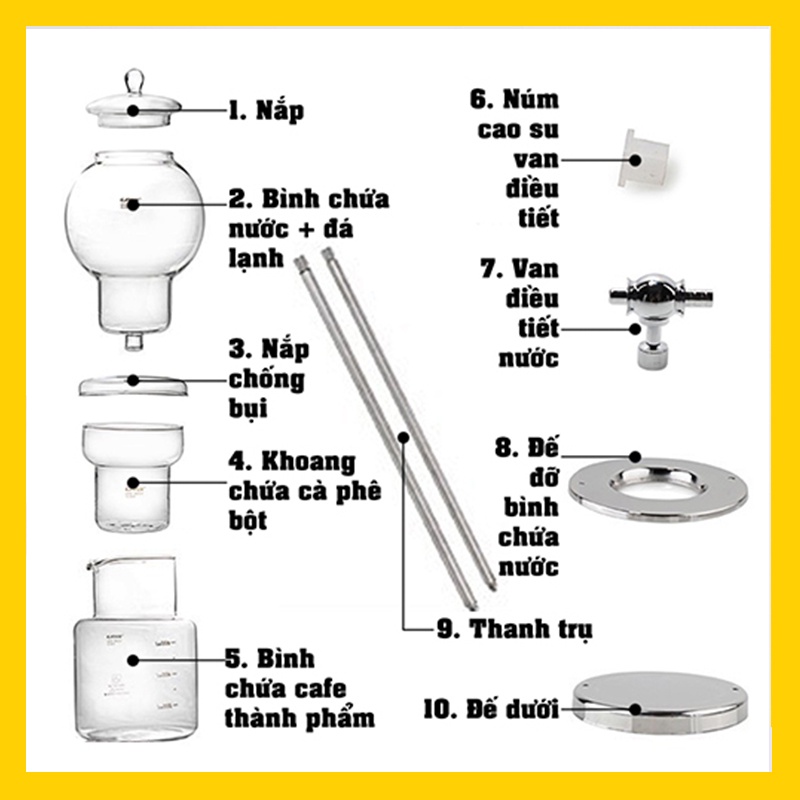 1. Nắp

2. Bình chứa nước + đá lạnh

3. Nắp chống bụi

4. Khoang chứa cà phê bột

5. Bình chứa cafe thành phẩm

6. Núm cao su van điều tiết

7. Van điều tiết nước

8. Đế đỡ bình chứa nước

9. Thanh trụ

10. Đế dưới