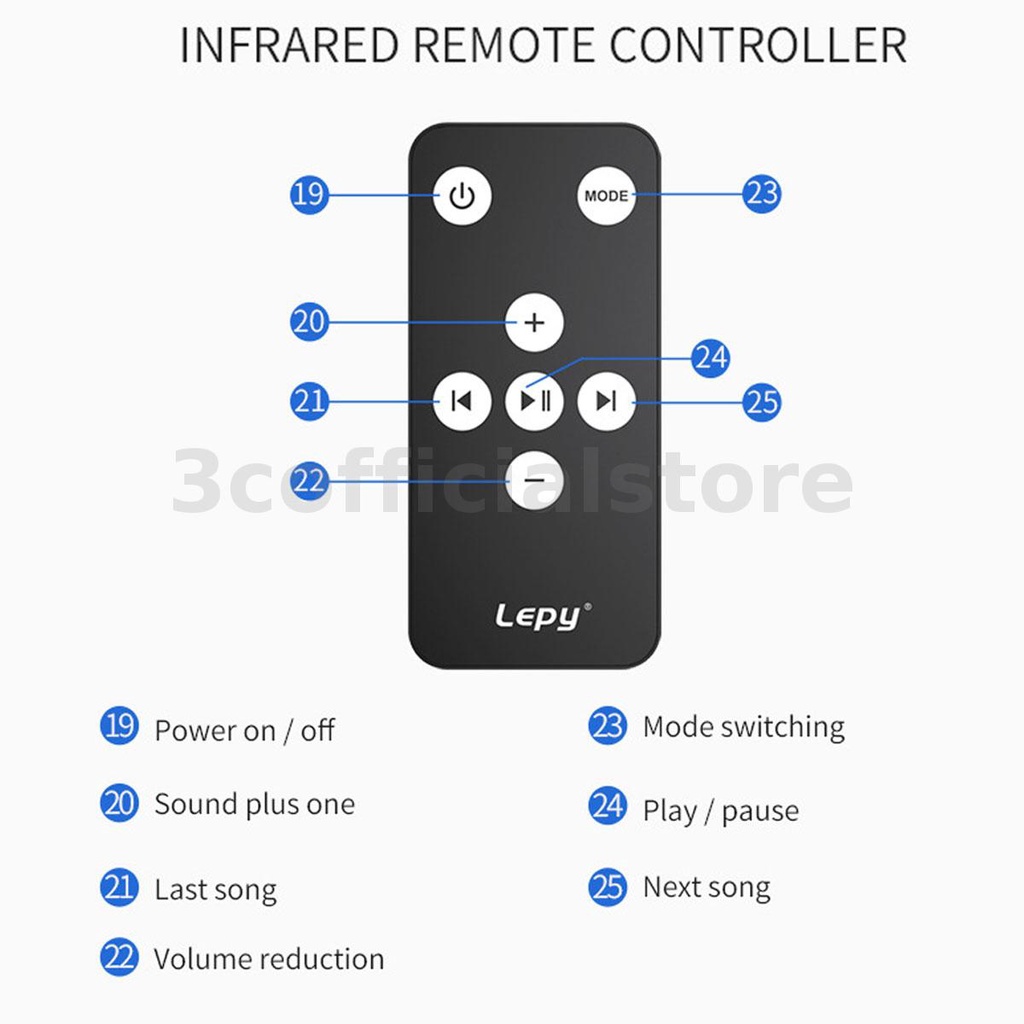 INFRARED REMOTE CONTROLLER

19

MODE

23

20

+

24

21

25

3cofficialstore

22

−

Lepy®

19 Power on / off

20 Sound plus one

21 Last song

22 Volume reduction

23 Mode switching

24 Play / pause

25 Next song