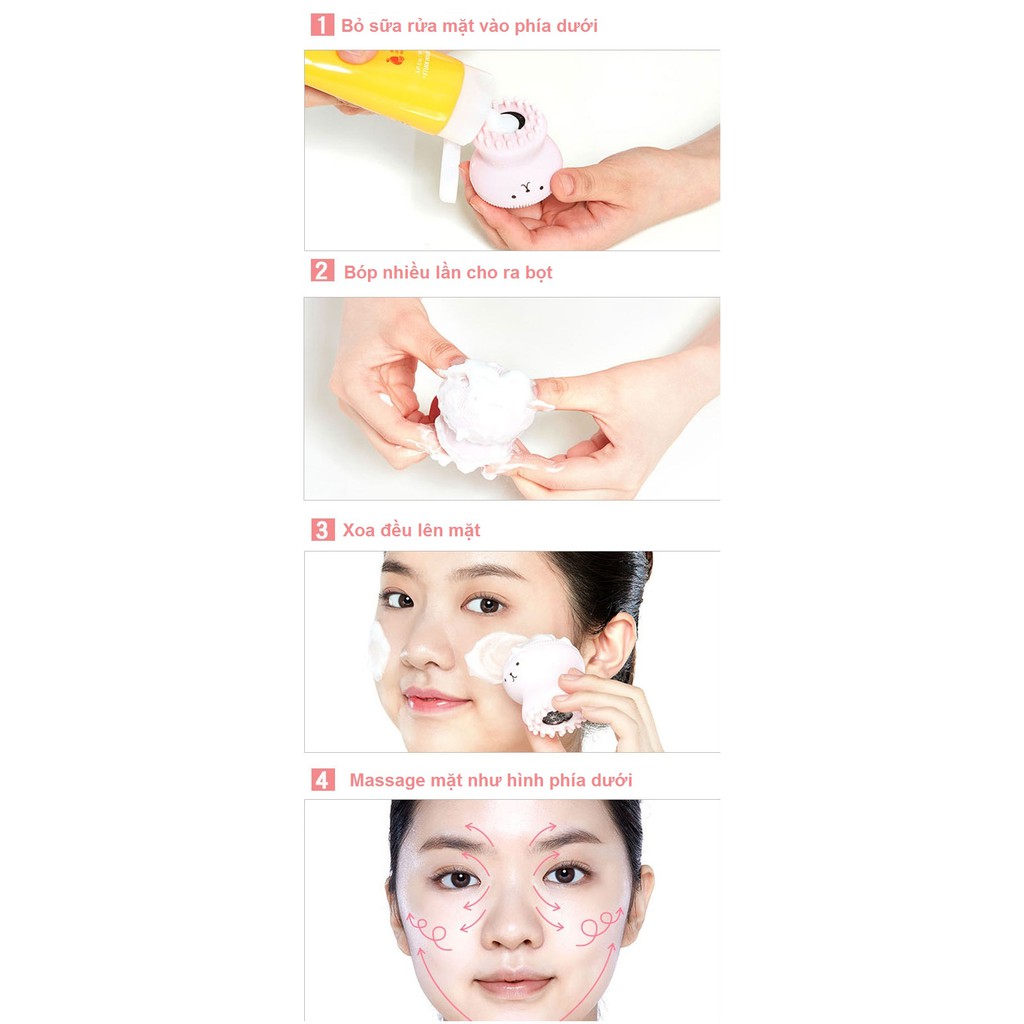 1 Bỏ sữa rửa mặt vào phía dưới

2 Bóp nhiều lần cho ra bọt

3 Xoa đều lên mặt

4 Massage mặt như hình phía dưới