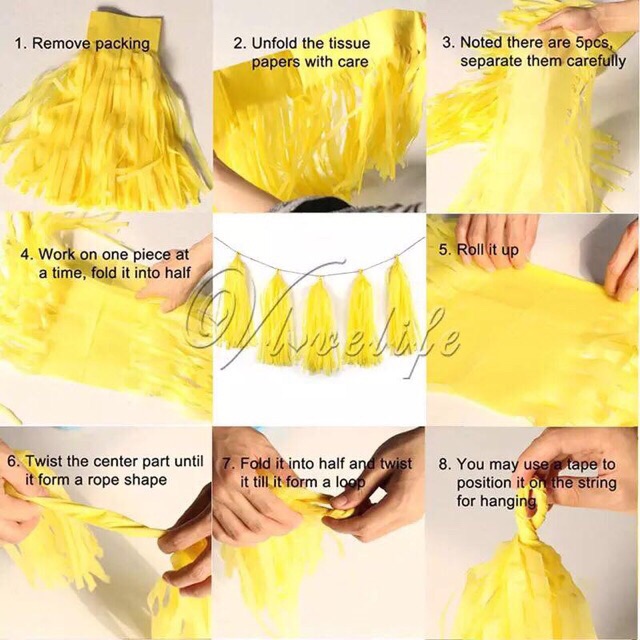 1. Remove packing

2. Unfold the tissue papers with care

3. Noted there are 5pcs, separate them carefully

4. Work on one piece at a time, fold it into half

Vivelife

5. Roll it up

6. Twist the center part until it form a rope shape

7. Fold it into half and twist it till it form a loop

8. You may use a tape to position it on the string for hanging