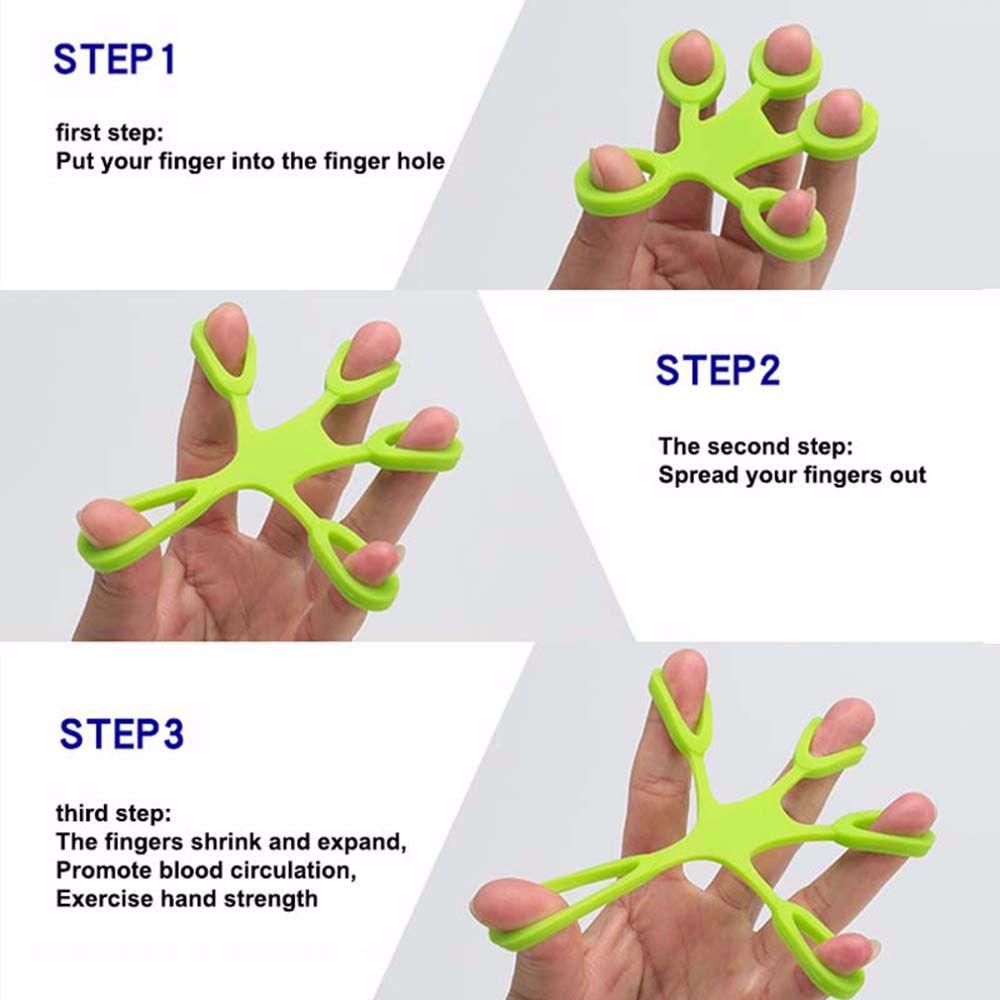 STEP1

first step:
Put your finger into the finger hole

STEP2

The second step:
Spread your fingers out

STEP3

third step:
The fingers shrink and expand,
Promote blood circulation,
Exercise hand strength