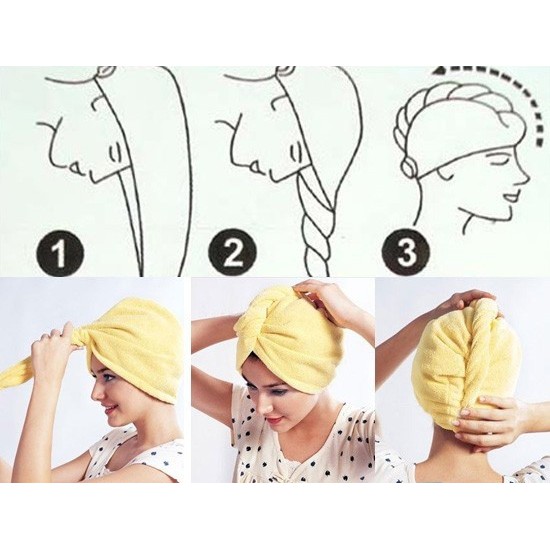 1

2

3