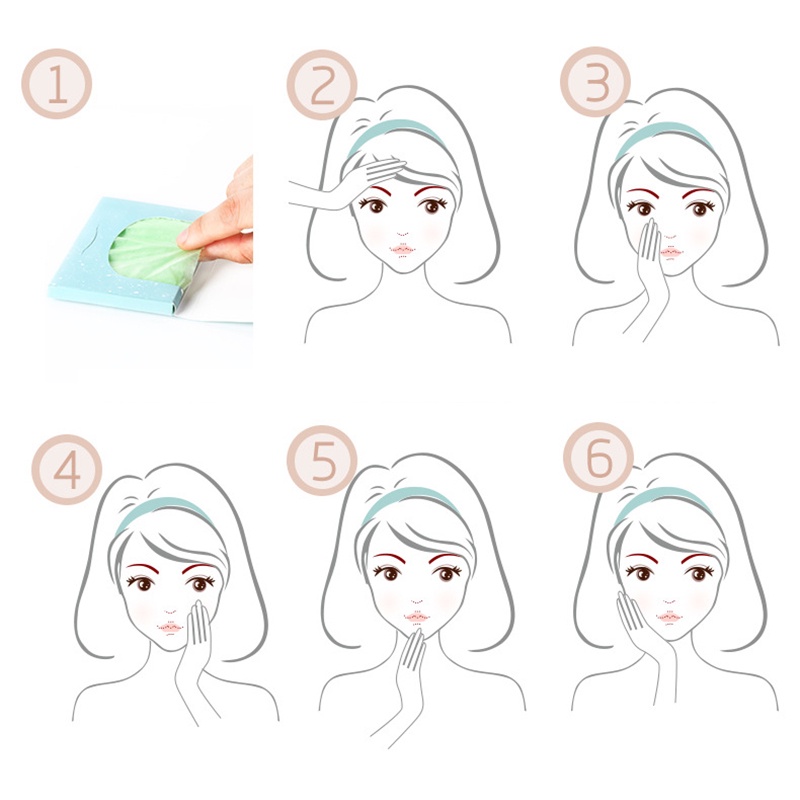 1
2
3
4
5
6