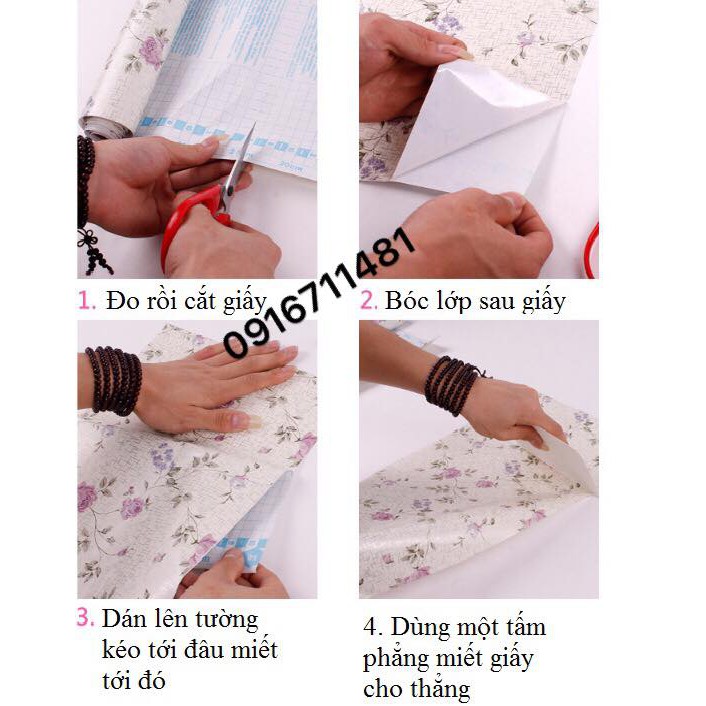 1. Đo rồi cắt giấy

2. Bóc lớp sau giấy

0916711481

3. Dán lên tường kéo tới đâu miết tới đó

4. Dùng một tấm phẳng miết giấy cho thẳng