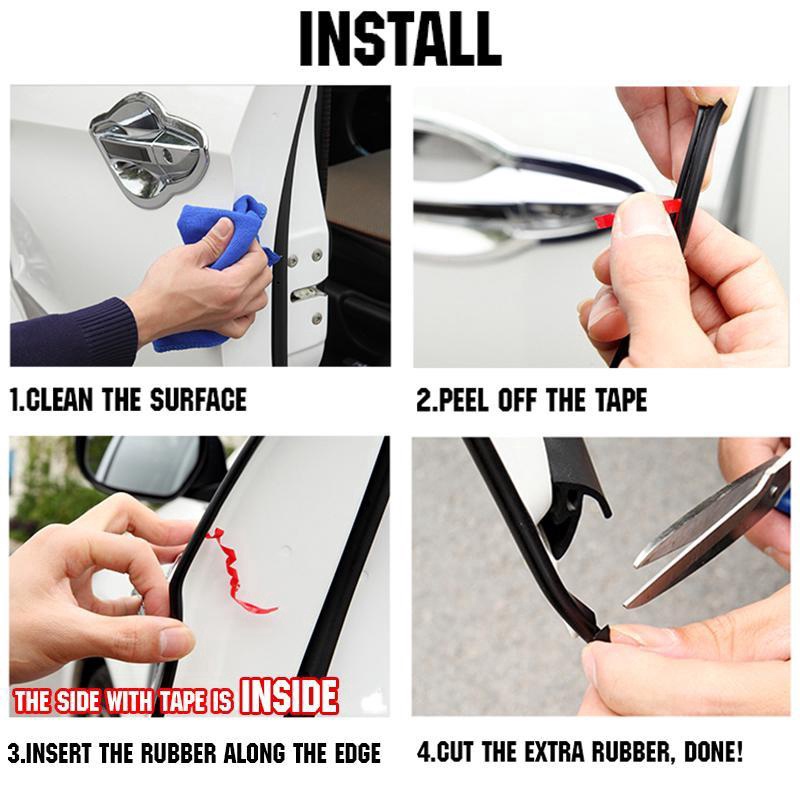 INSTALL

1.CLEAN THE SURFACE

2.PEEL OFF THE TAPE

THE SIDE WITH TAPE IS INSIDE

3.INSERT THE RUBBER ALONG THE EDGE

4.CUT THE EXTRA RUBBER, DONE!