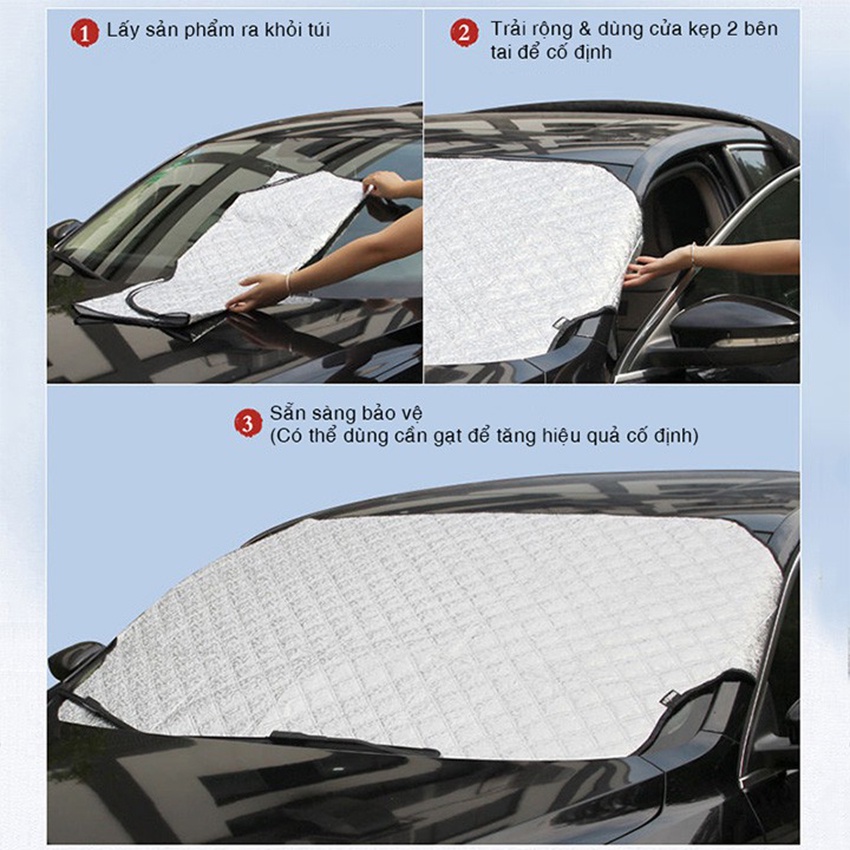 1 Lấy sản phẩm ra khỏi túi

2 Trải rộng & dùng cửa kẹp 2 bên tai để cố định

3 Sẵn sàng bảo vệ
(Có thể dùng cần gạt để tăng hiệu quả cố định)