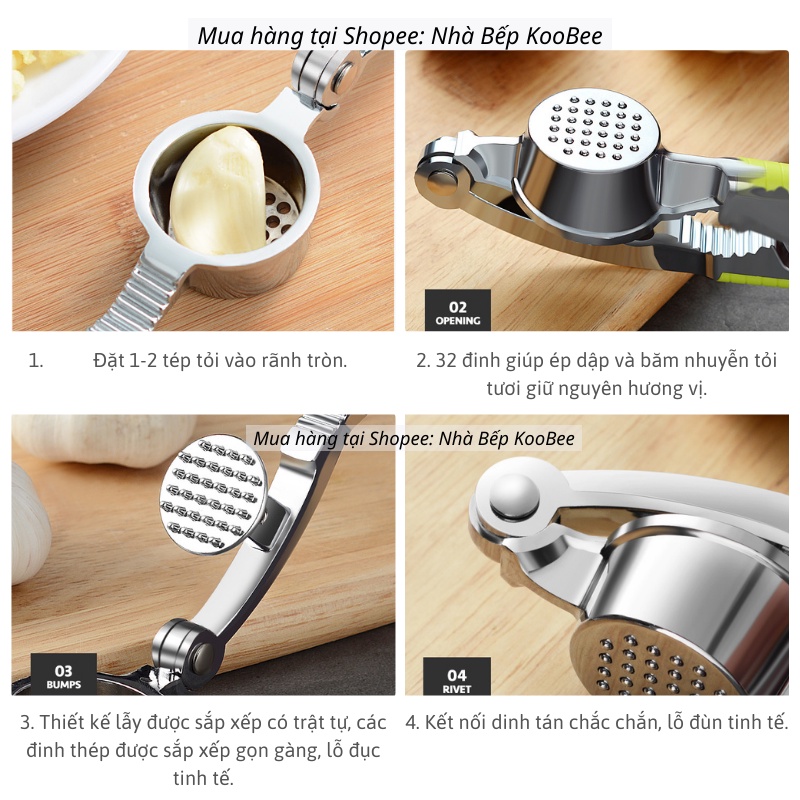 Mua hàng tại Shopee: Nhà Bếp KooBee

02
OPENING

1. Đặt 1-2 tép tỏi vào rãnh tròn.

2. 32 đinh giúp ép dập và băm nhuyễn tỏi tươi giữ nguyên hương vị.

Mua hàng tại Shopee: Nhà Bếp KooBee

03
BUMPS

04
RIVET

3. Thiết kế lẫy được sắp xếp có trật tự, các đinh thép được sắp xếp gọn gàng, lỗ đục tinh tế.

4. Kết nối dinh tán chắc chắn, lỗ đùn tinh tế.