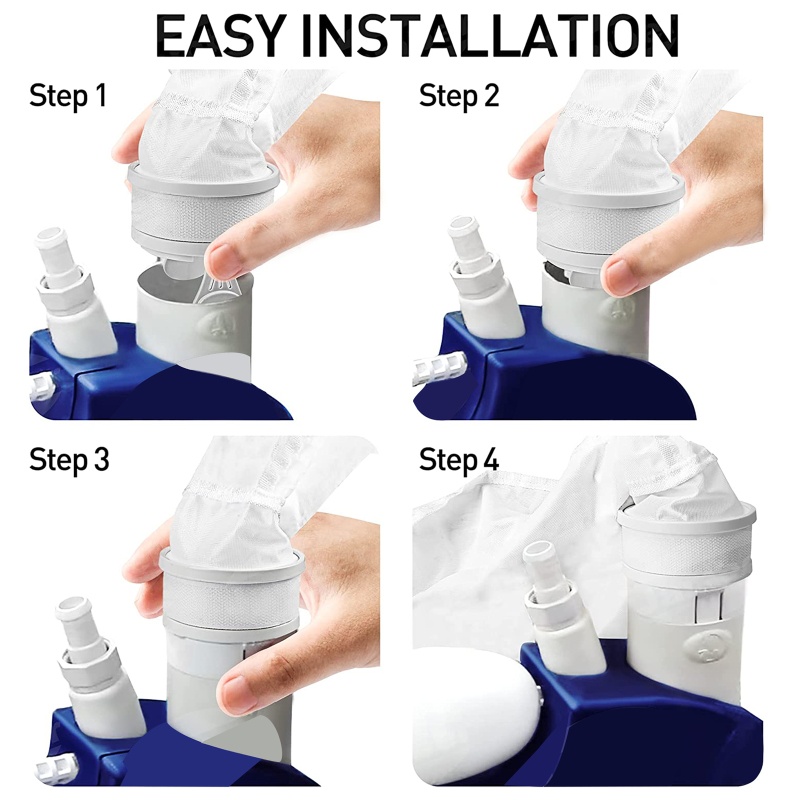 EASY INSTALLATION

Step 1

Step 2

Step 3

Step 4