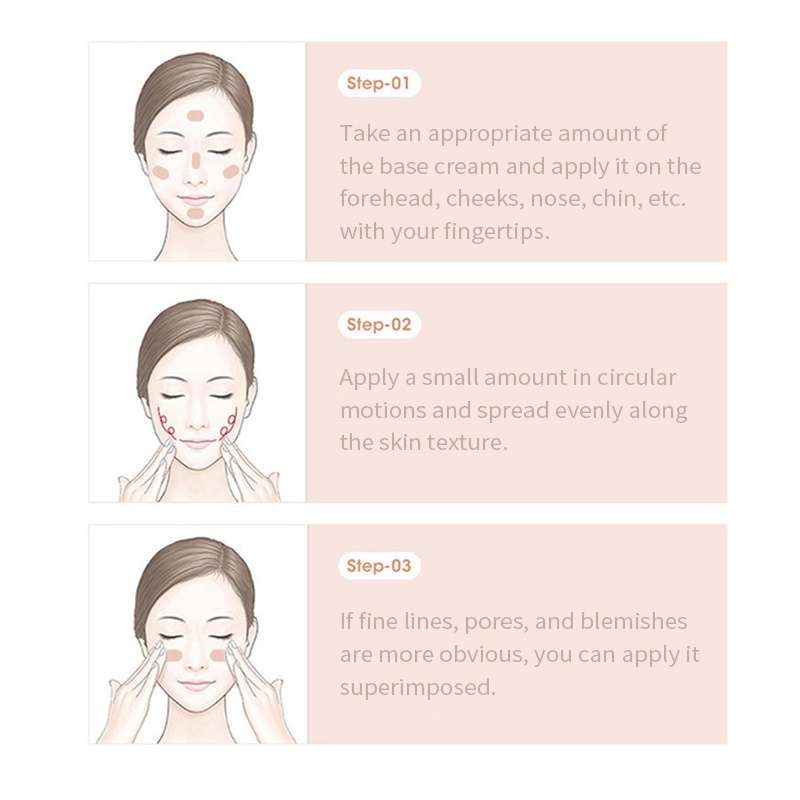 Step-01

Take an appropriate amount of the base cream and apply it on the forehead, cheeks, nose, chin, etc. with your fingertips.

Step-02

Apply a small amount in circular motions and spread evenly along the skin texture.

Step-03

If fine lines, pores, and blemishes are more obvious, you can apply it superimposed.