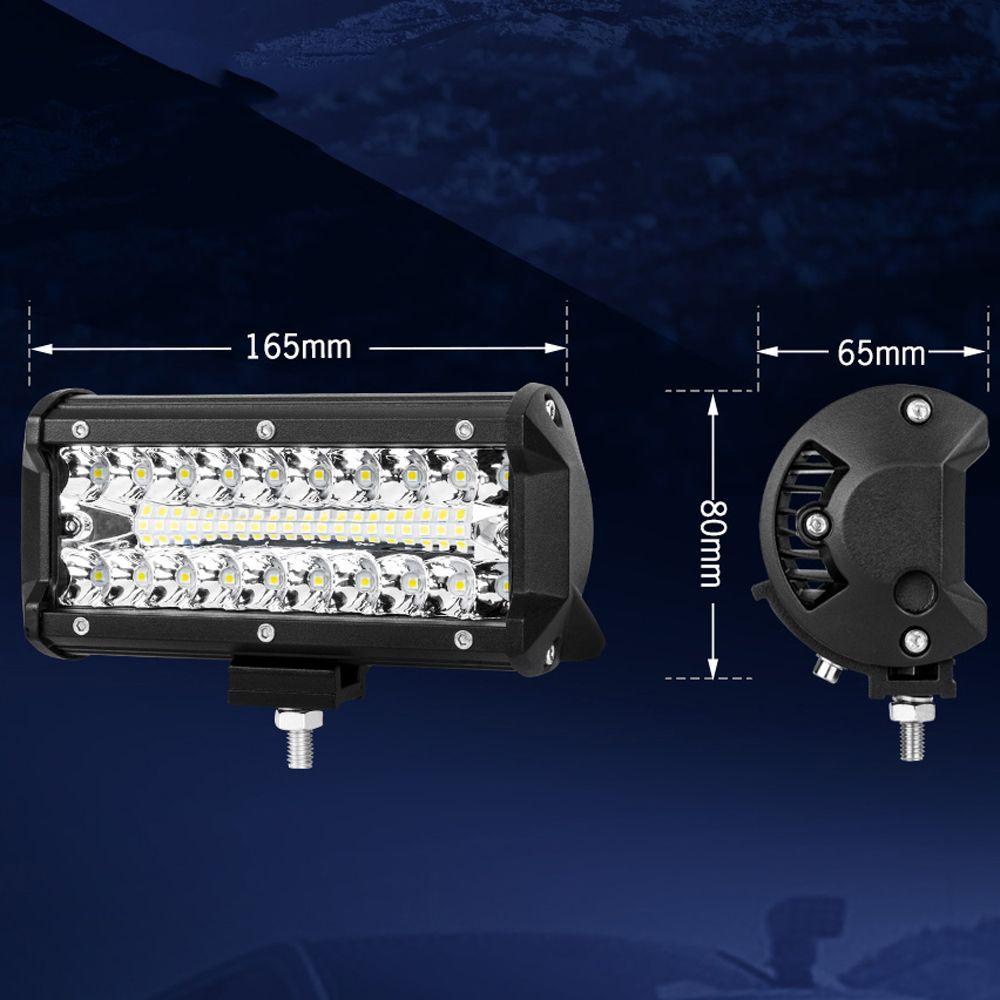 165mm

65mm

80mm