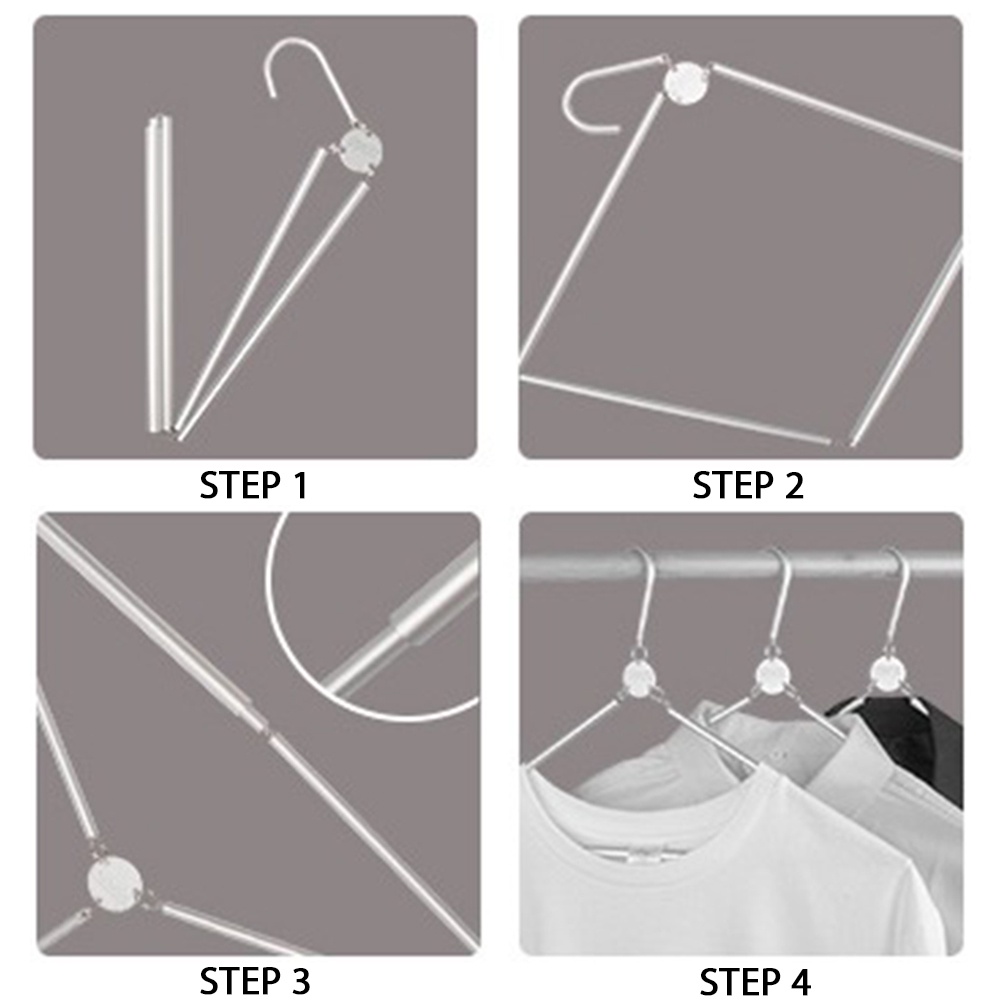 STEP 1

STEP 2

STEP 3

STEP 4