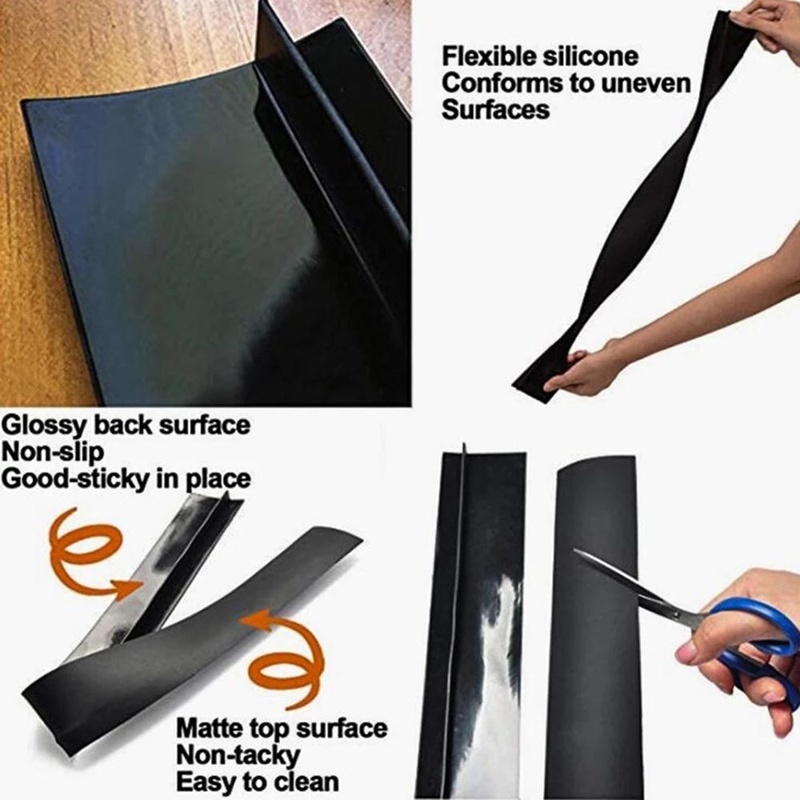 Flexible silicone
Conforms to uneven
Surfaces

Glossy back surface
Non-slip
Good-sticky in place

Matte top surface
Non-tacky
Easy to clean