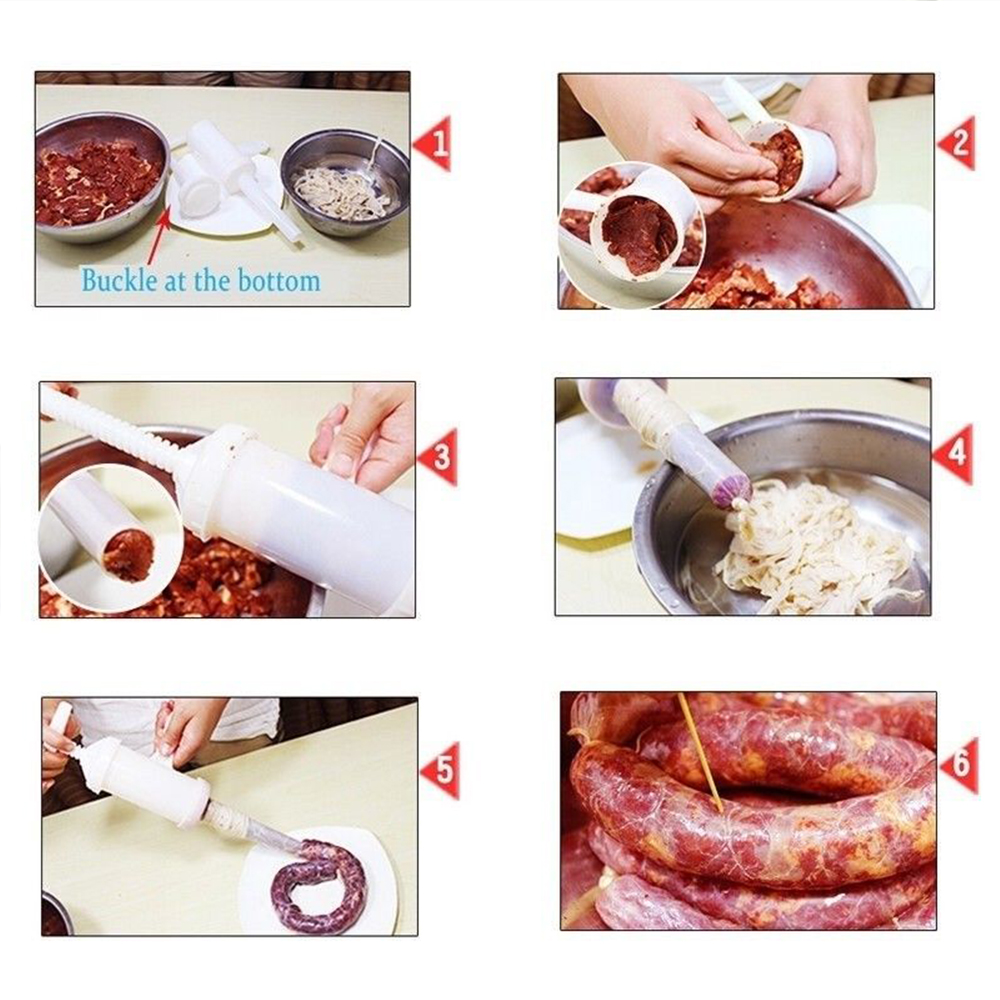 Buckle at the bottom

1

2

3

4

5

6