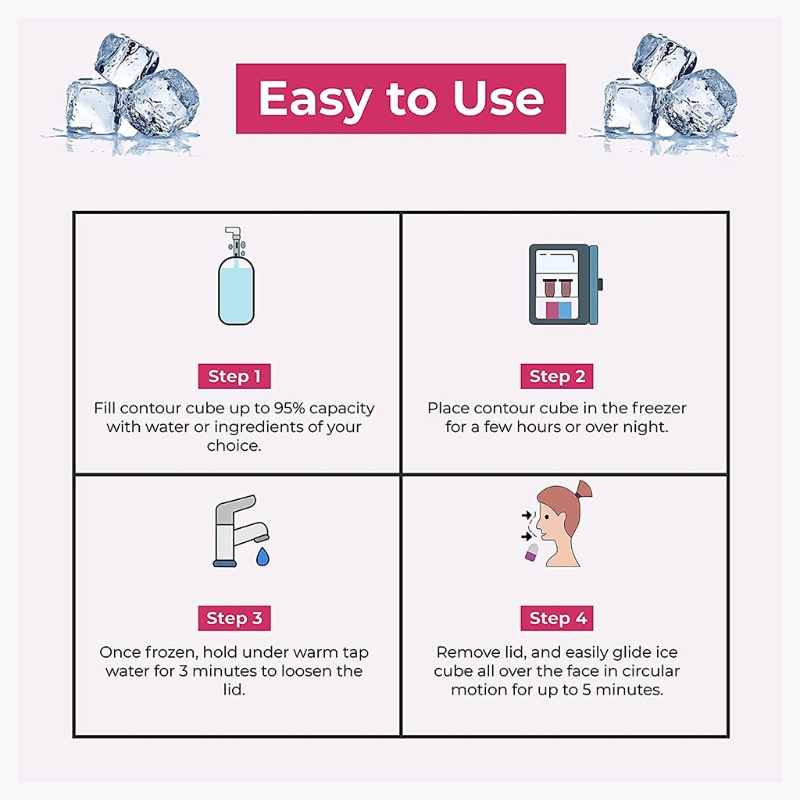 Easy to Use

Step 1
Fill contour cube up to 95% capacity with water or ingredients of your choice.

Step 2
Place contour cube in the freezer for a few hours or over night.

Step 3
Once frozen, hold under warm tap water for 3 minutes to loosen the lid.

Step 4
Remove lid, and easily glide ice cube all over the face in circular motion for up to 5 minutes.