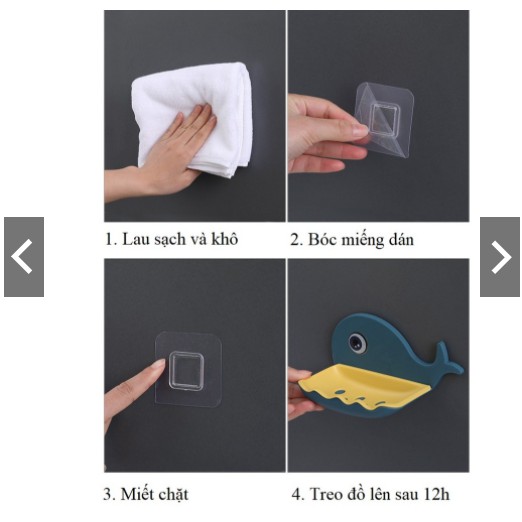 1. Lau sạch và khô

2. Bóc miếng dán

3. Miết chặt

4. Treo đồ lên sau 12h