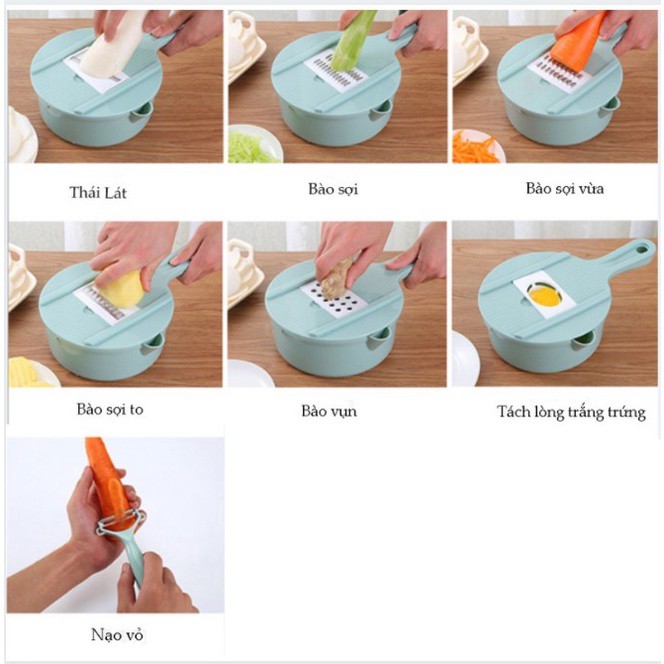 Thái Lát

Bào sợi

Bào sợi vừa

Bào sợi to

Bào vụn

Tách lòng trắng trứng

Nạo vỏ